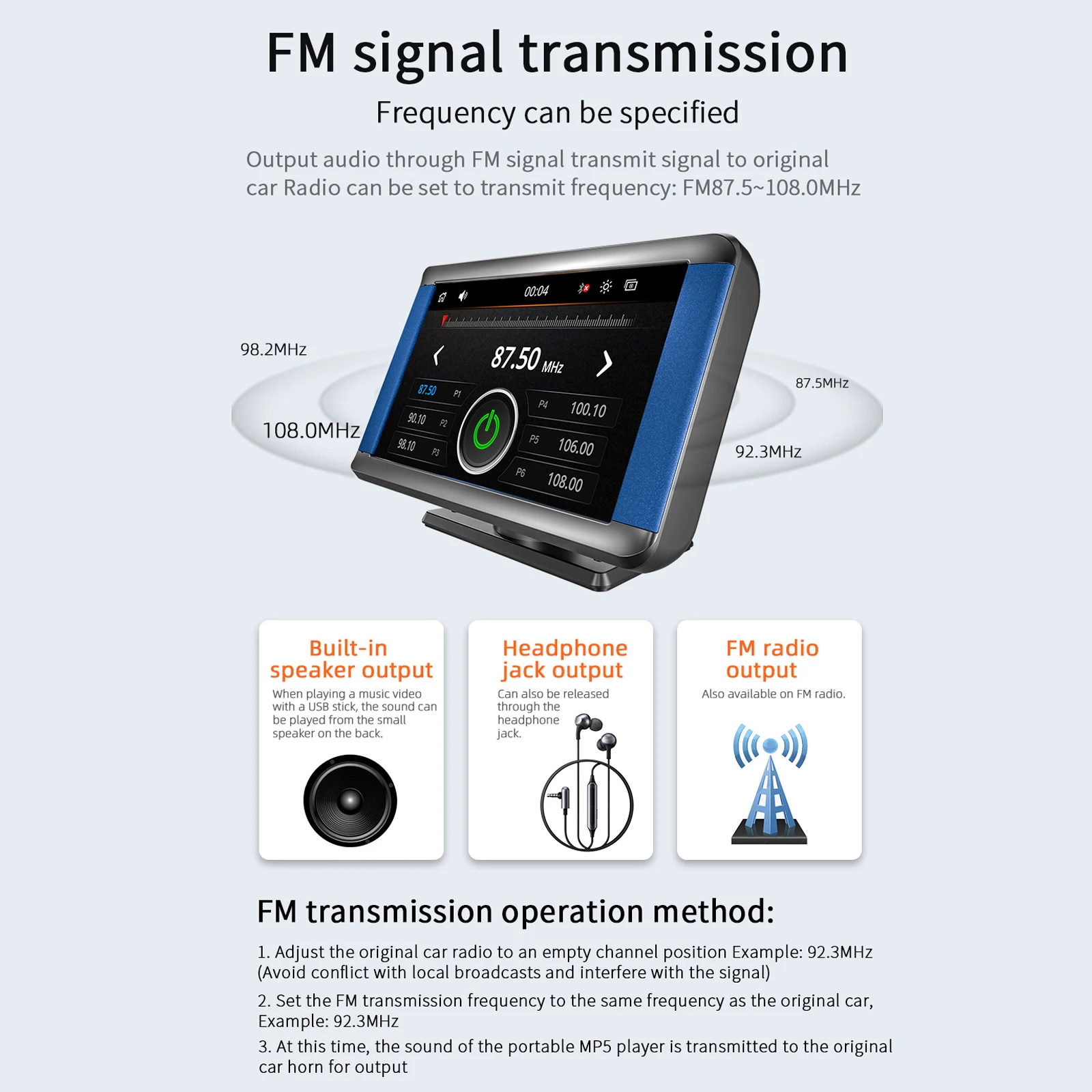 FM signal transmission

Frequency can be specified

Output audio through FM signal transmit signal to original car Radio can be set to transmit frequency: FM87.5~108.0MHz

98.2MHz

108.0MHz

87.5MHz

92.3MHz

00:04

87.50 MHz

87.50 P1

90.10 P2

98.10 P3

P4 100.10

P5 106.00

P6 108.00

Built-in speaker output

When playing a music video with a USB stick, the sound can be played from the small speaker on the back.

Headphone jack output

Can also be released through the headphone jack.

FM radio output

Also available on FM radio.

FM transmission operation method:

1. Adjust the original car radio to an empty channel position Example: 92.3MHz (Avoid conflict with local broadcasts and interfere with the signal)

2. Set the FM transmission frequency to the same frequency as the original car, Example: 92.3MHz

3. At this time, the sound of the portable MP5 player is transmitted to the original car horn for output