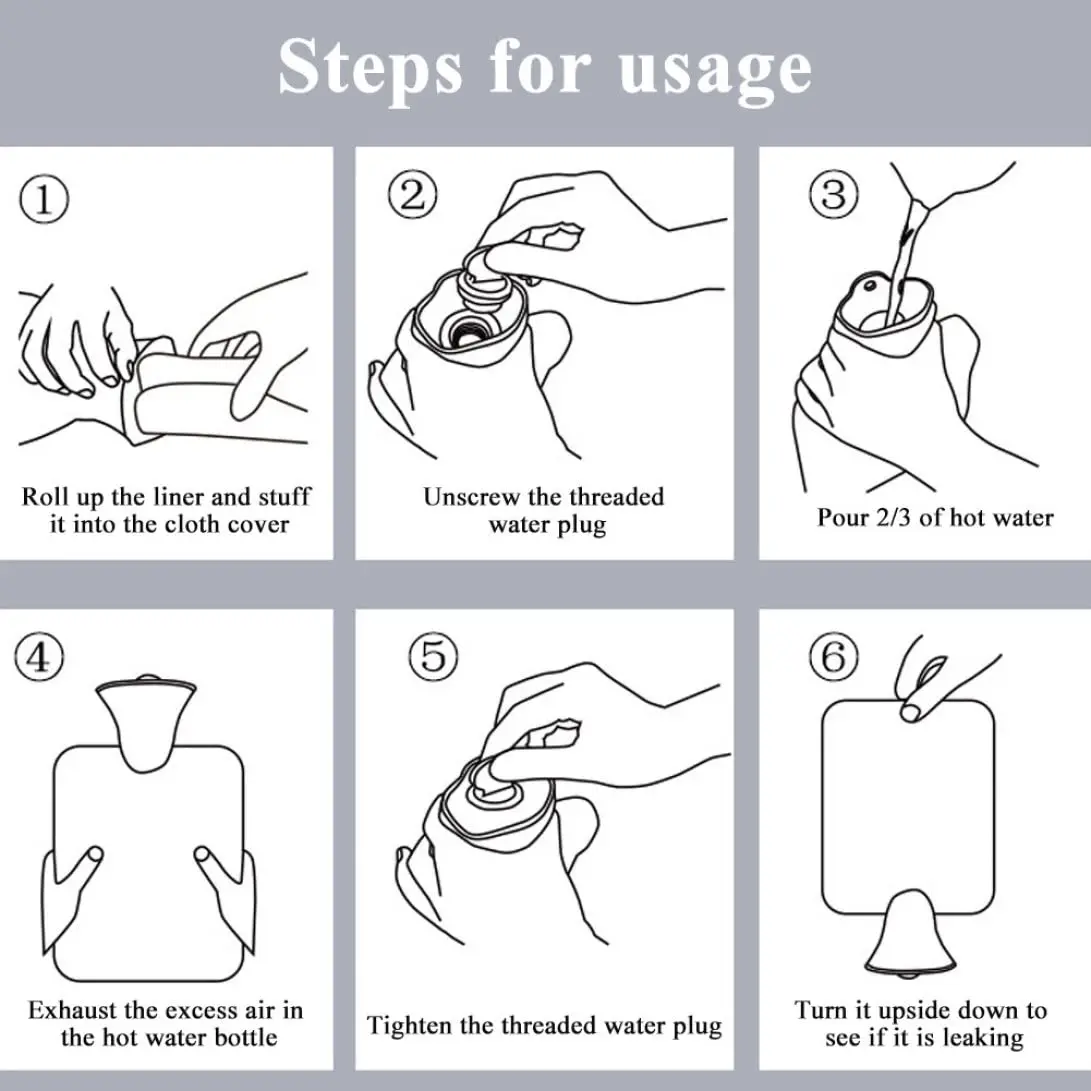 Steps for usage

①

Roll up the liner and stuff it into the cloth cover

②

Unscrew the threaded water plug

③

Pour 2/3 of hot water

④

Exhaust the excess air in the hot water bottle

⑤

Tighten the threaded water plug

⑥

Turn it upside down to see if it is leaking