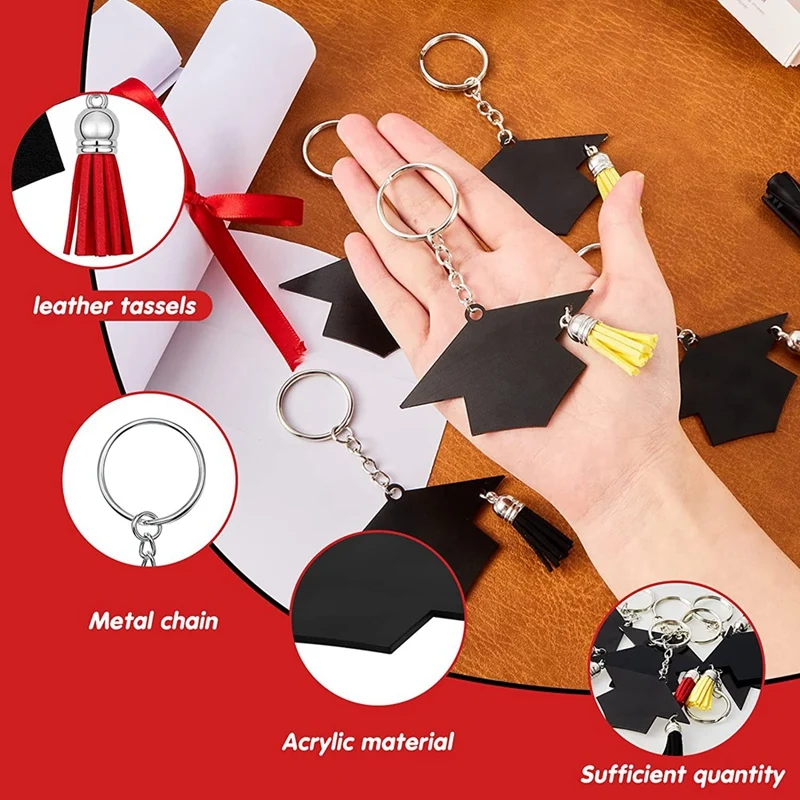 leather tassels

Metal chain

Acrylic material

Sufficient quantity