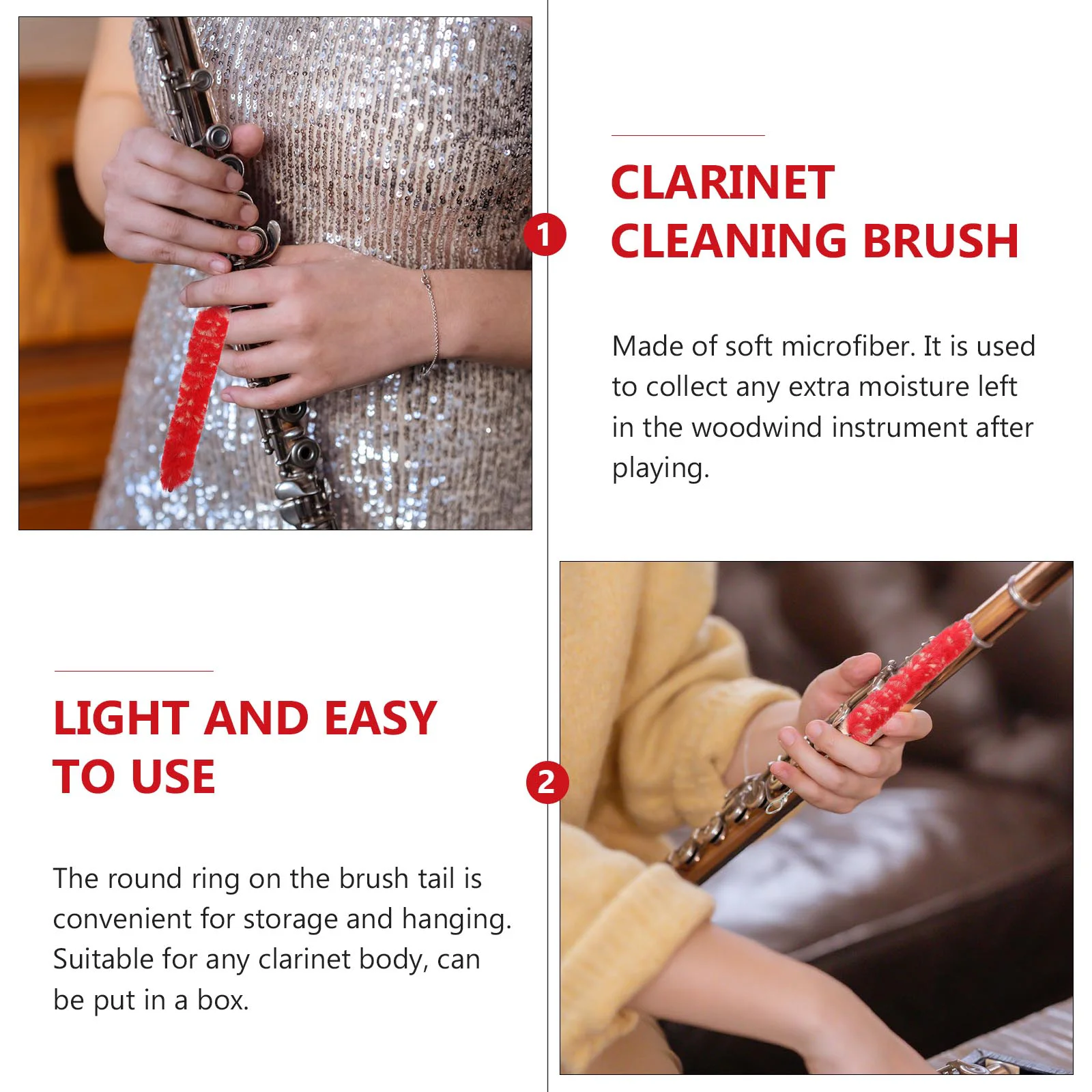 1

CLARINET CLEANING BRUSH

Made of soft microfiber. It is used to collect any extra moisture left in the woodwind instrument after playing.

LIGHT AND EASY TO USE

2

The round ring on the brush tail is convenient for storage and hanging. Suitable for any clarinet body, can be put in a box.