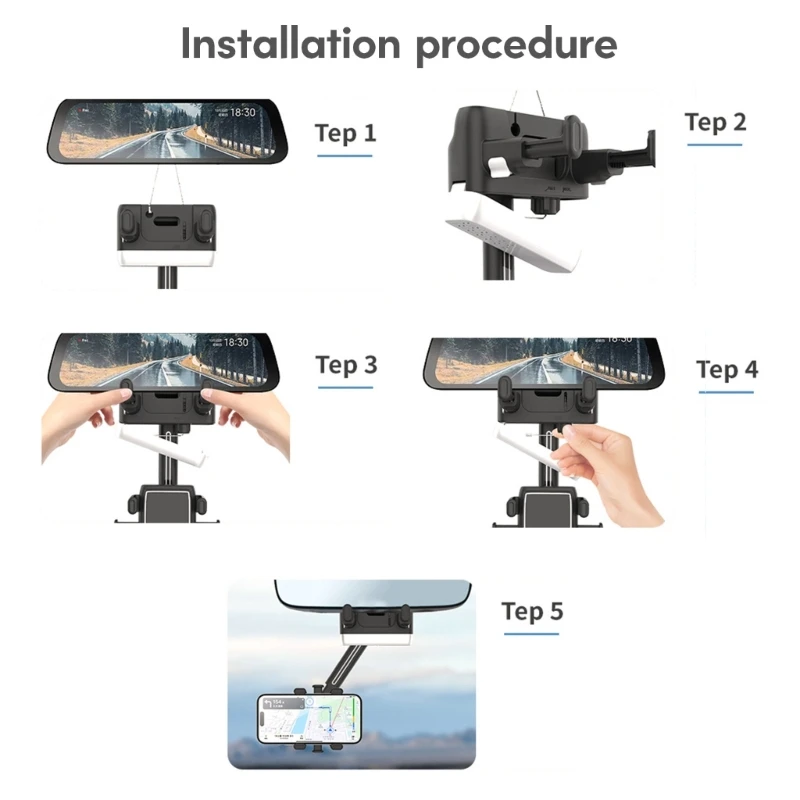 Installation procedure

18:30

Tep 1

Tep 2

18:30

Tep 3

18:30

Tep 4

Tep 5