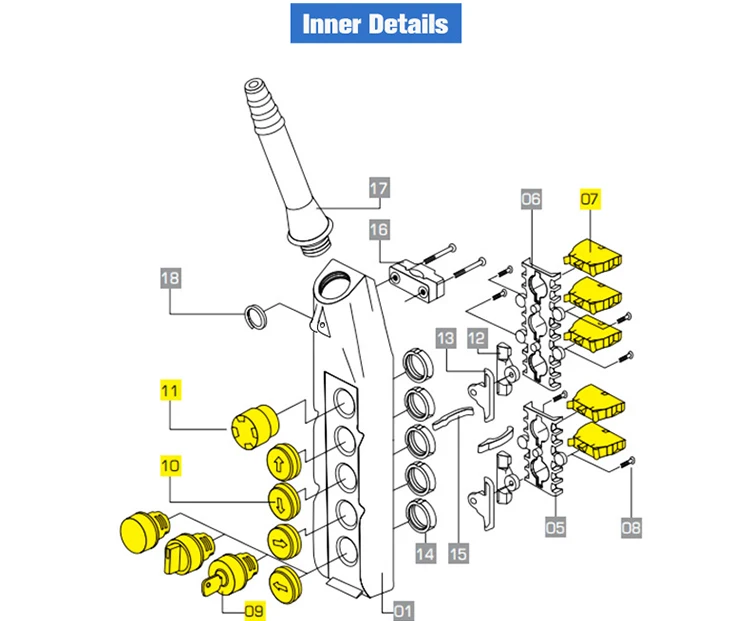 Inner Details

17
16
06
07
18
13
12
11
10
14
15
05
08
09
01