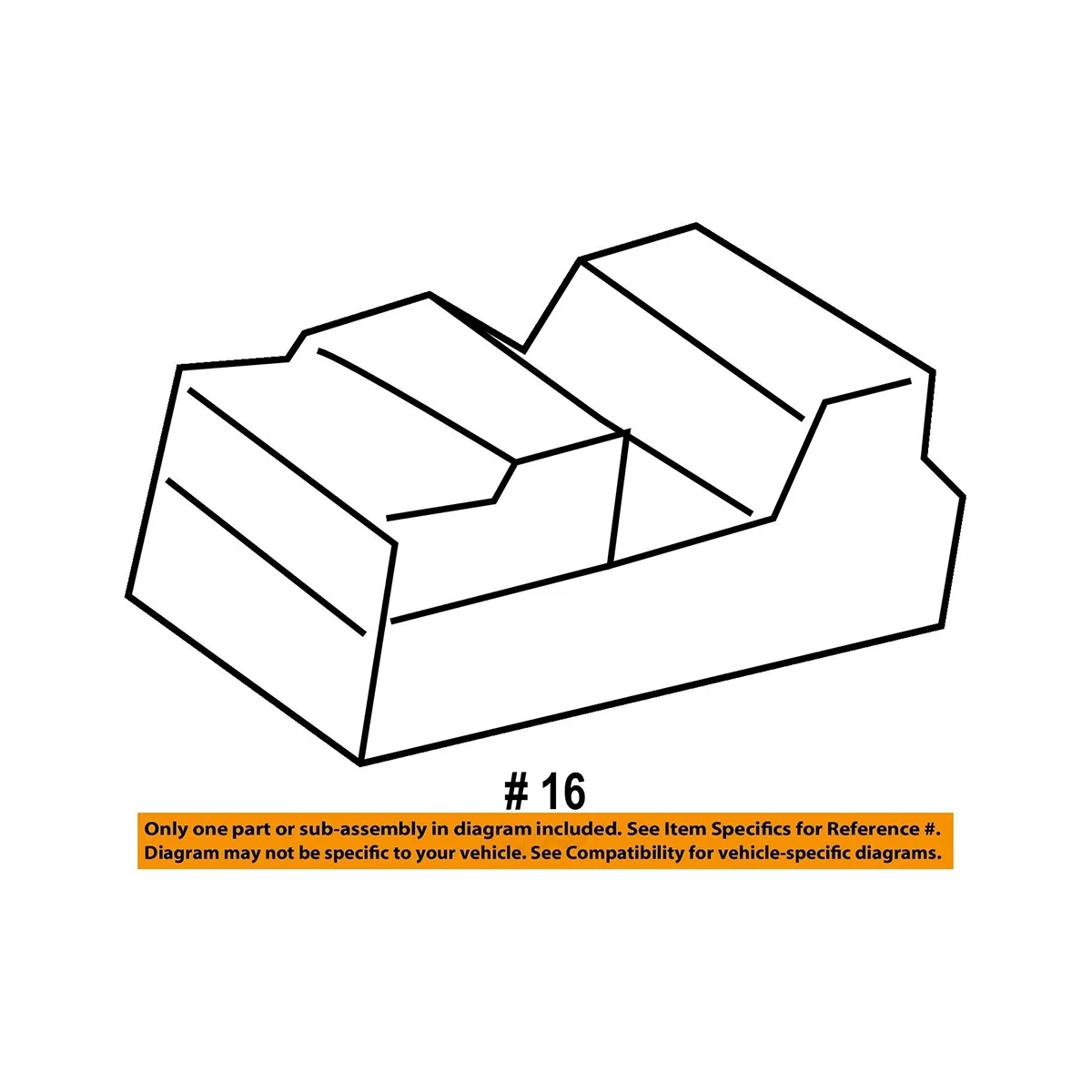 # 16

Only one part or sub-assembly in diagram included. See Item Specifics for Reference #.
Diagram may not be specific to your vehicle. See Compatibility for vehicle-specific diagrams.