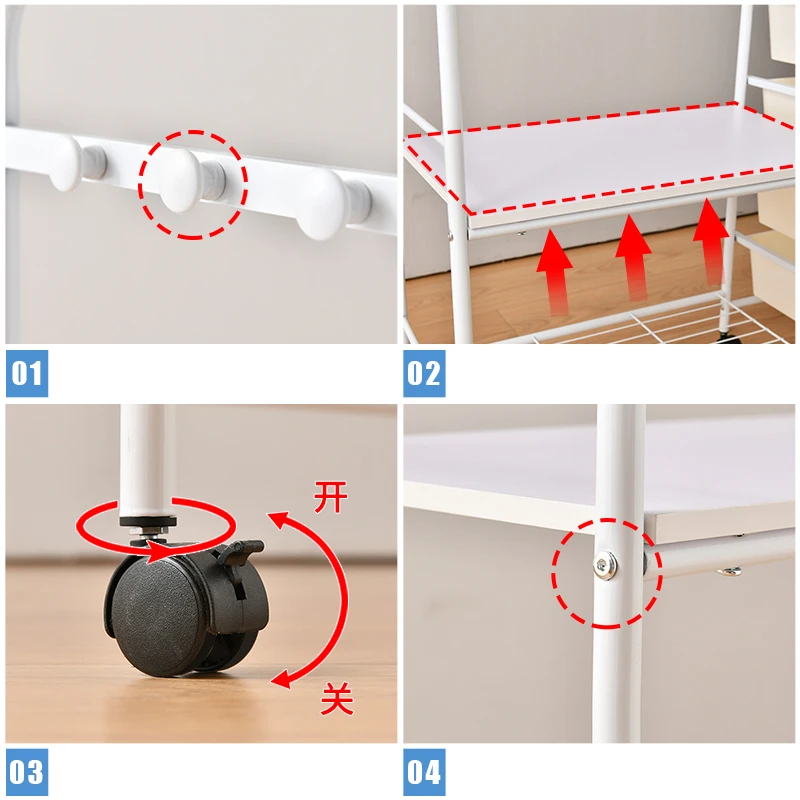 01

02

开

关

03

04