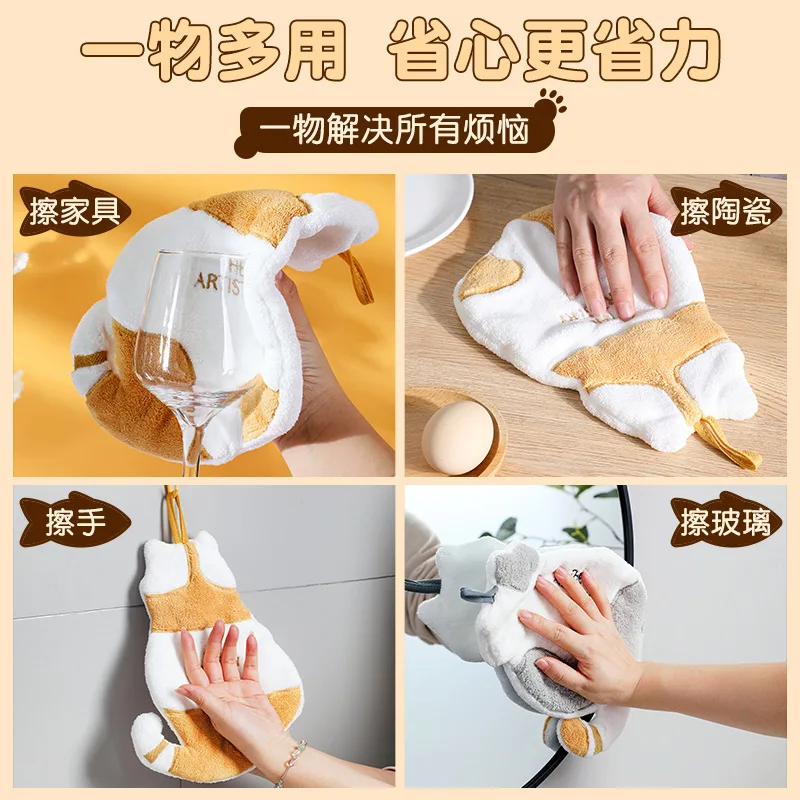 一物多用 省心更省力

一物解决所有烦恼

擦家具

ARTIS

擦陶瓷

擦手

擦玻璃