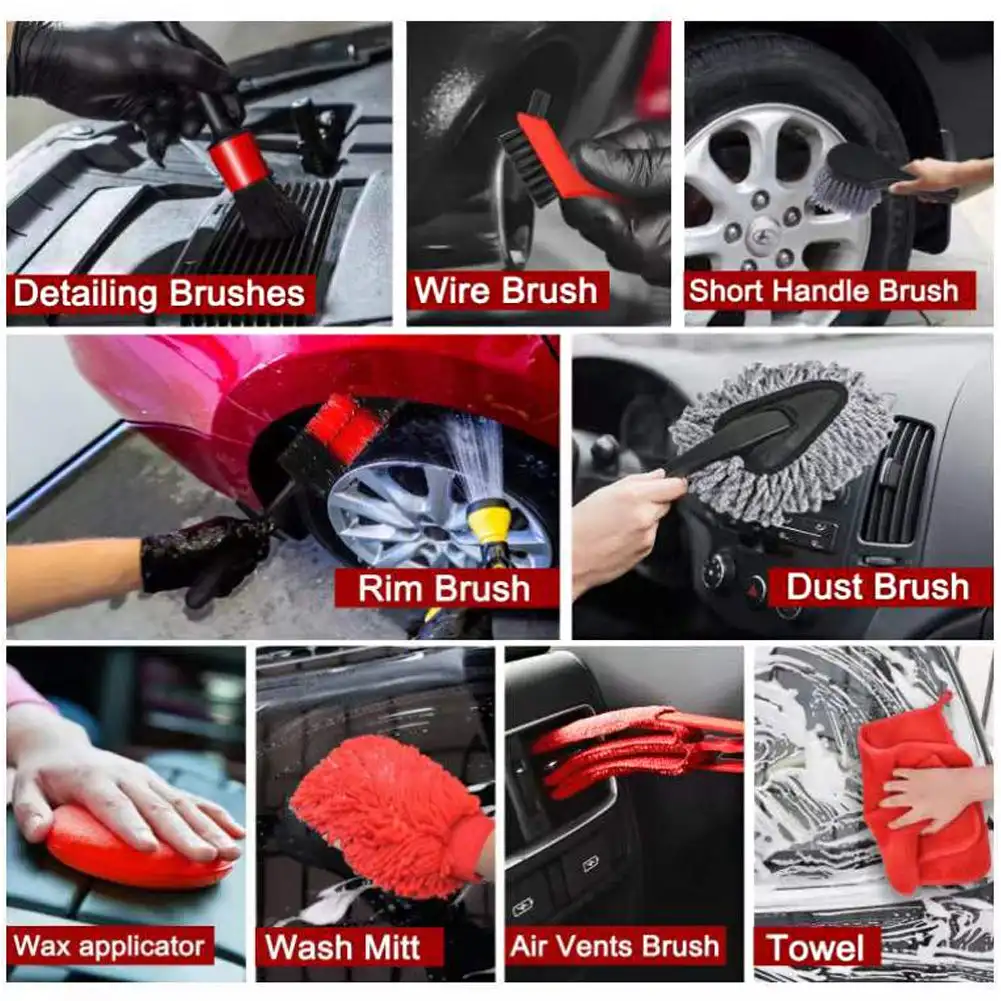 Detailing Brushes

Wire Brush

Short Handle Brush

Rim Brush

Dust Brush

Wax applicator

Wash Mitt

Air Vents Brush

Towel