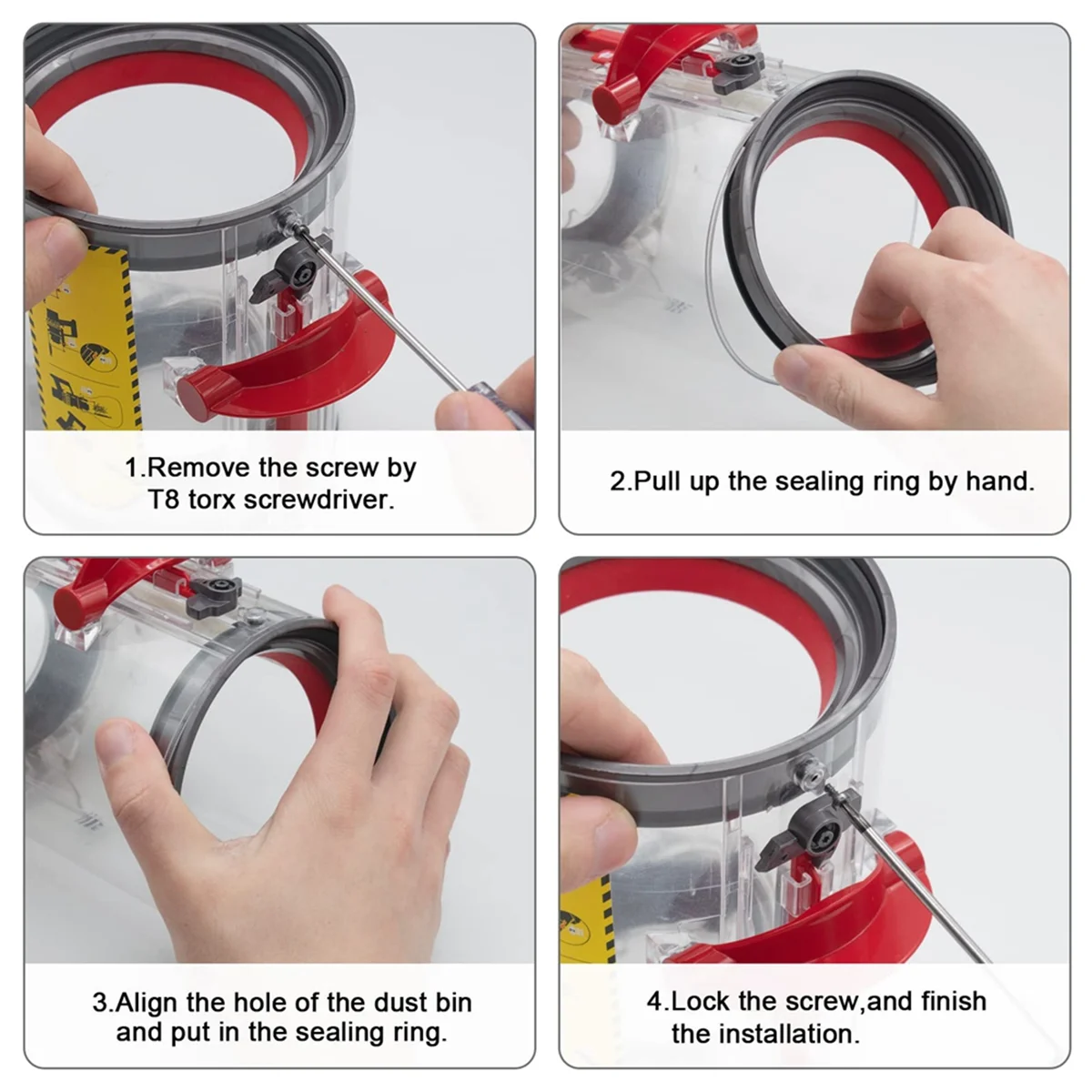 1.Remove the screw by T8 torx screwdriver.

2.Pull up the sealing ring by hand.

3.Align the hole of the dust bin and put in the sealing ring.

4.Lock the screw,and finish the installation.