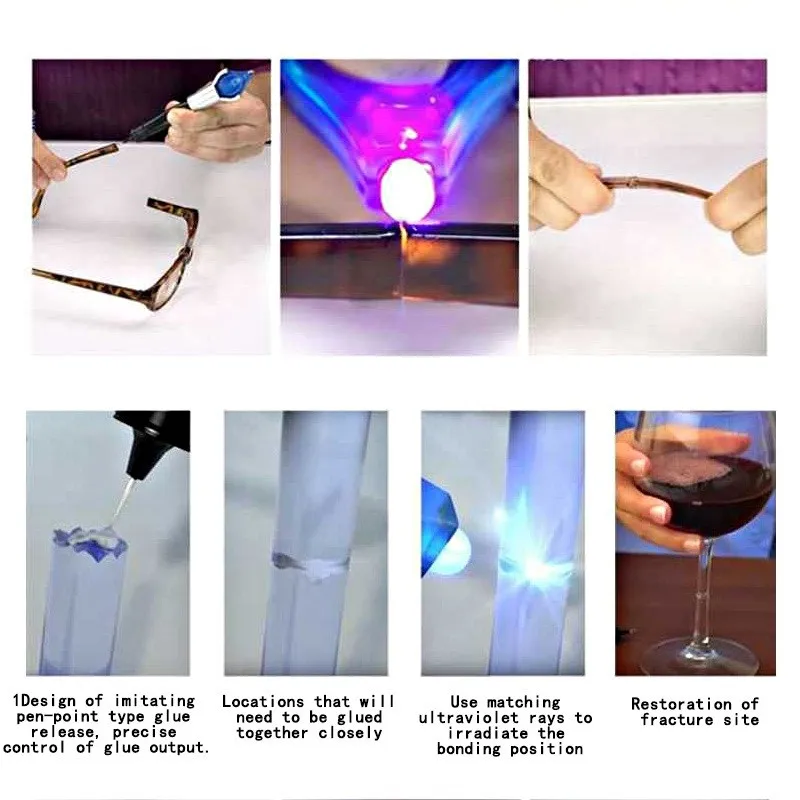 1Design of imitating pen-point type glue release, precise control of glue output.

Locations that will need to be glued together closely

Use matching ultraviolet rays to irradiate the bonding position

Restoration of fracture site