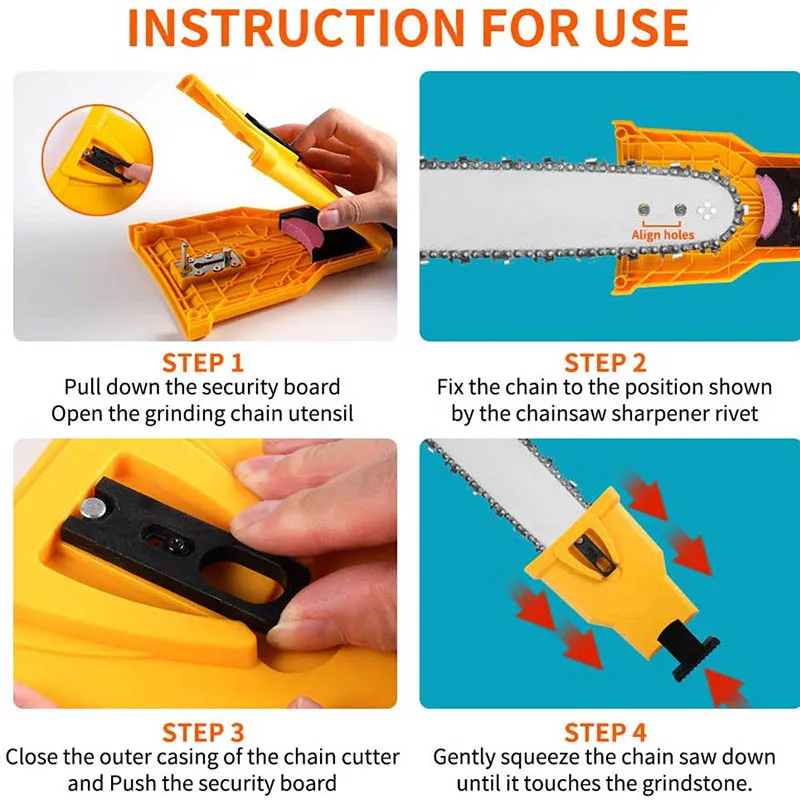 INSTRUCTION FOR USE

Align holes

STEP 1
Pull down the security board
Open the grinding chain utensil

STEP 2
Fix the chain to the position shown by the chainsaw sharpener rivet

STEP 3
Close the outer casing of the chain cutter and Push the security board

STEP 4
Gently squeeze the chain saw down until it touches the grindstone.