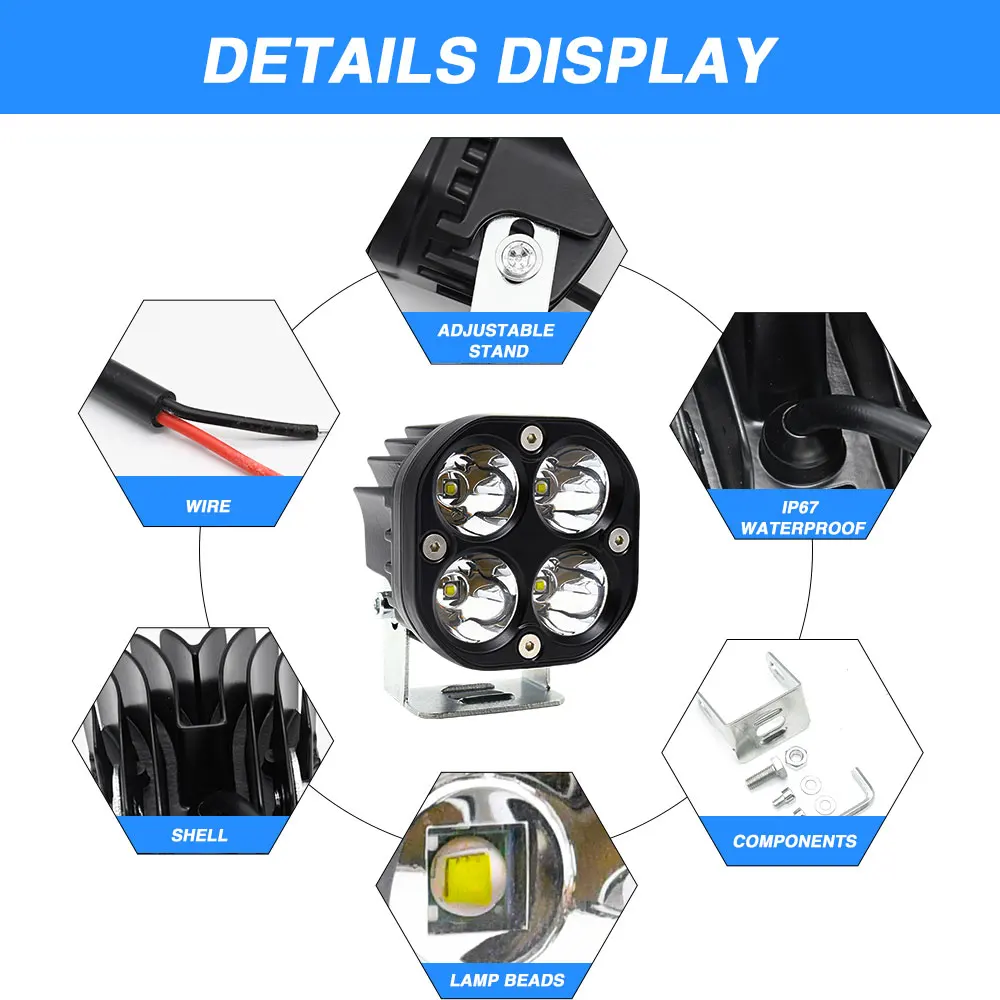 DETAILS DISPLAY

ADJUSTABLE STAND

WIRE

IP67 WATERPROOF

SHELL

COMPONENTS

LAMP BEADS