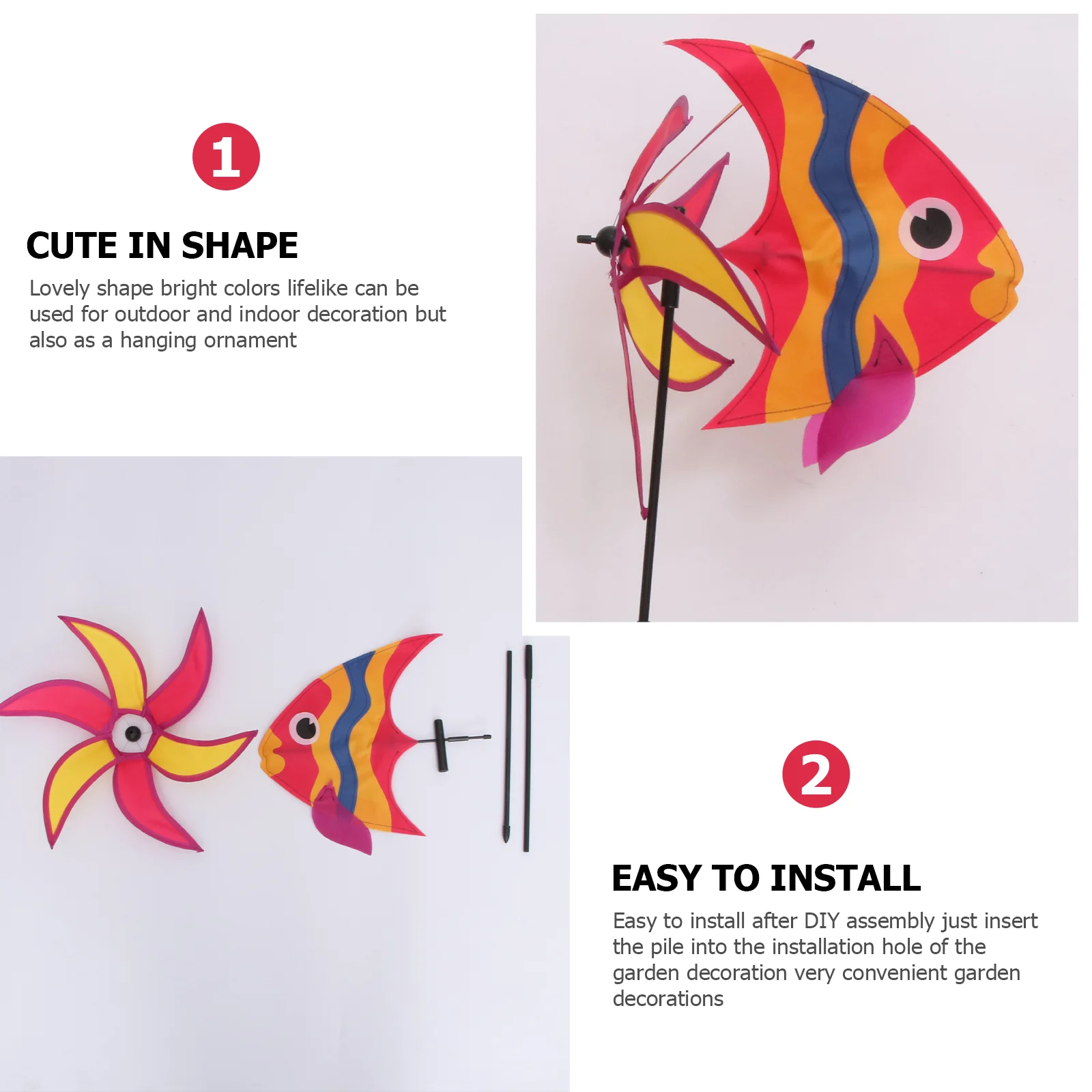 1

CUTE IN SHAPE

Lovely shape bright colors lifelike can be used for outdoor and indoor decoration but also as a hanging ornament

2

EASY TO INSTALL

Easy to install after DIY assembly just insert the pile into the installation hole of the garden decoration very convenient garden decorations