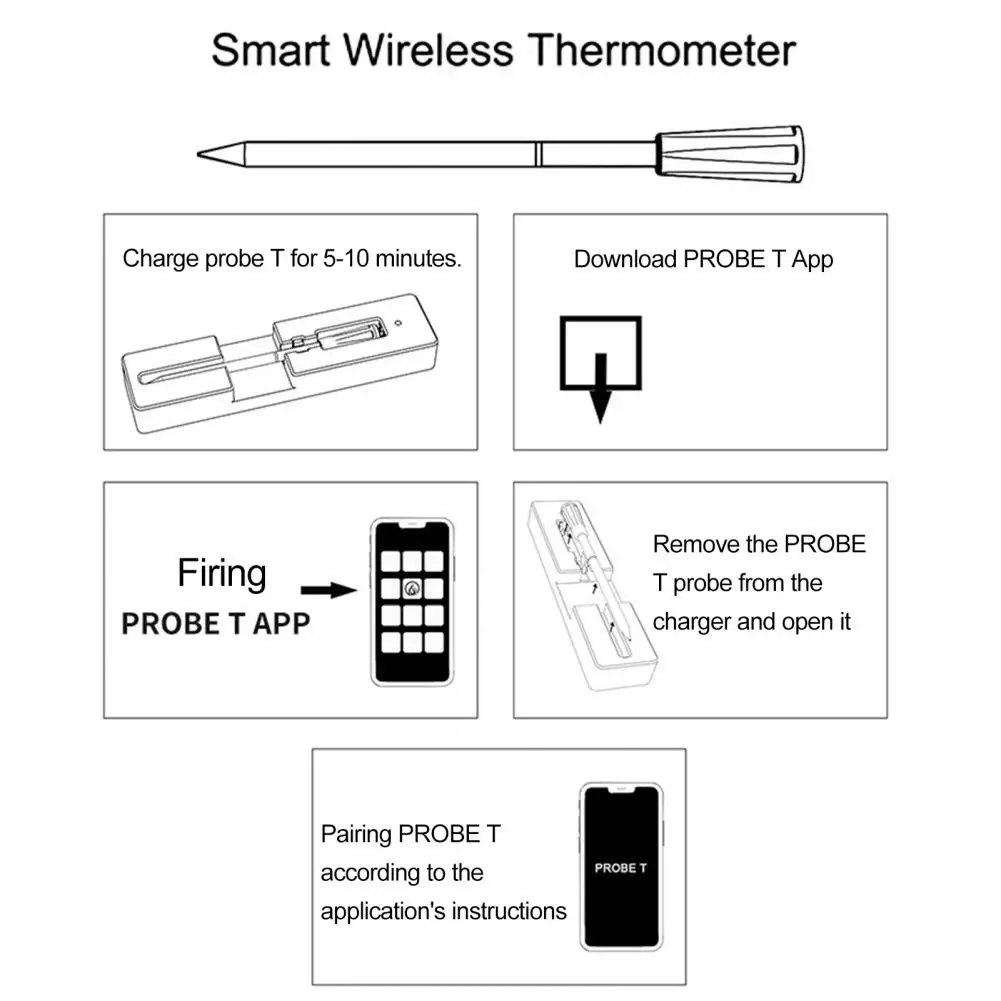 Smart Wireless Thermometer

Charge probe T for 5-10 minutes.

Download PROBE T App

Firing
PROBE T APP

Remove the PROBE T probe from the charger and open it

Pairing PROBE T according to the application's instructions

PROBE T