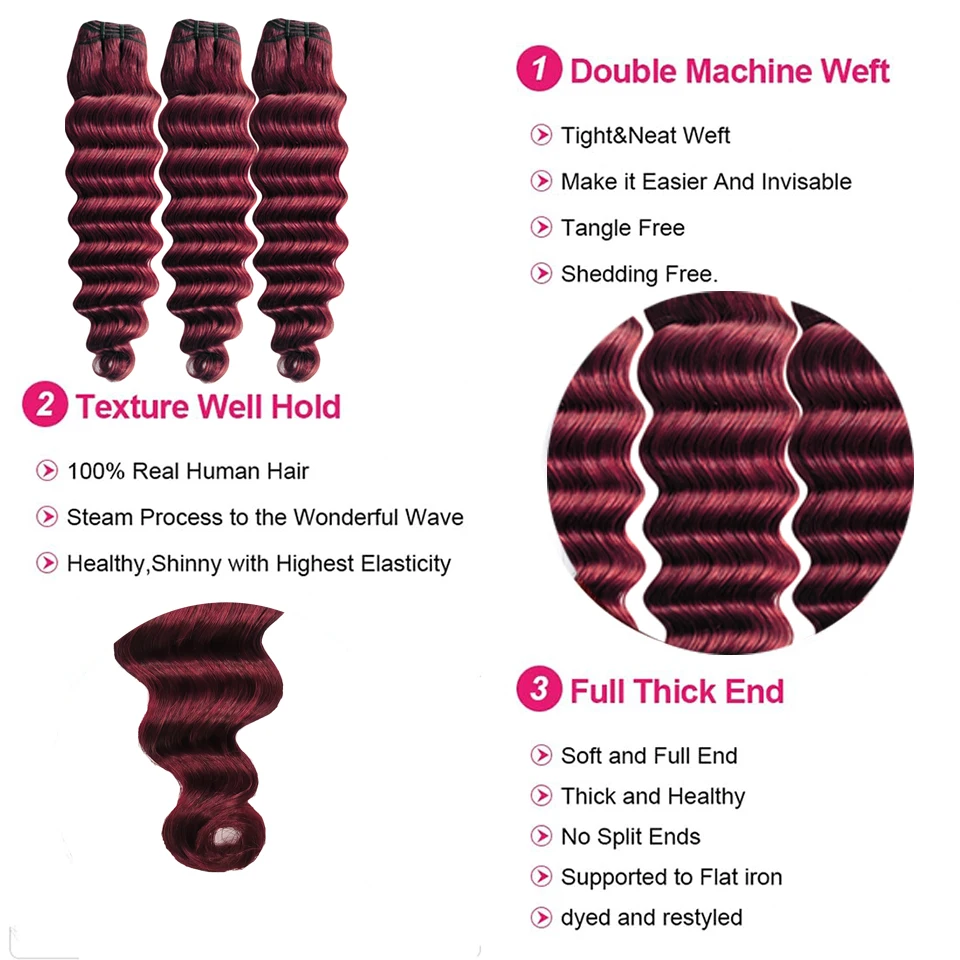 1 Double Machine Weft

Tight&Neat Weft

Make it Easier And Invisable

Tangle Free

Shedding Free.

2 Texture Well Hold

100% Real Human Hair

Steam Process to the Wonderful Wave

Healthy,Shinny with Highest Elasticity

3 Full Thick End

Soft and Full End

Thick and Healthy

No Split Ends

Supported to Flat iron

dyed and restyled