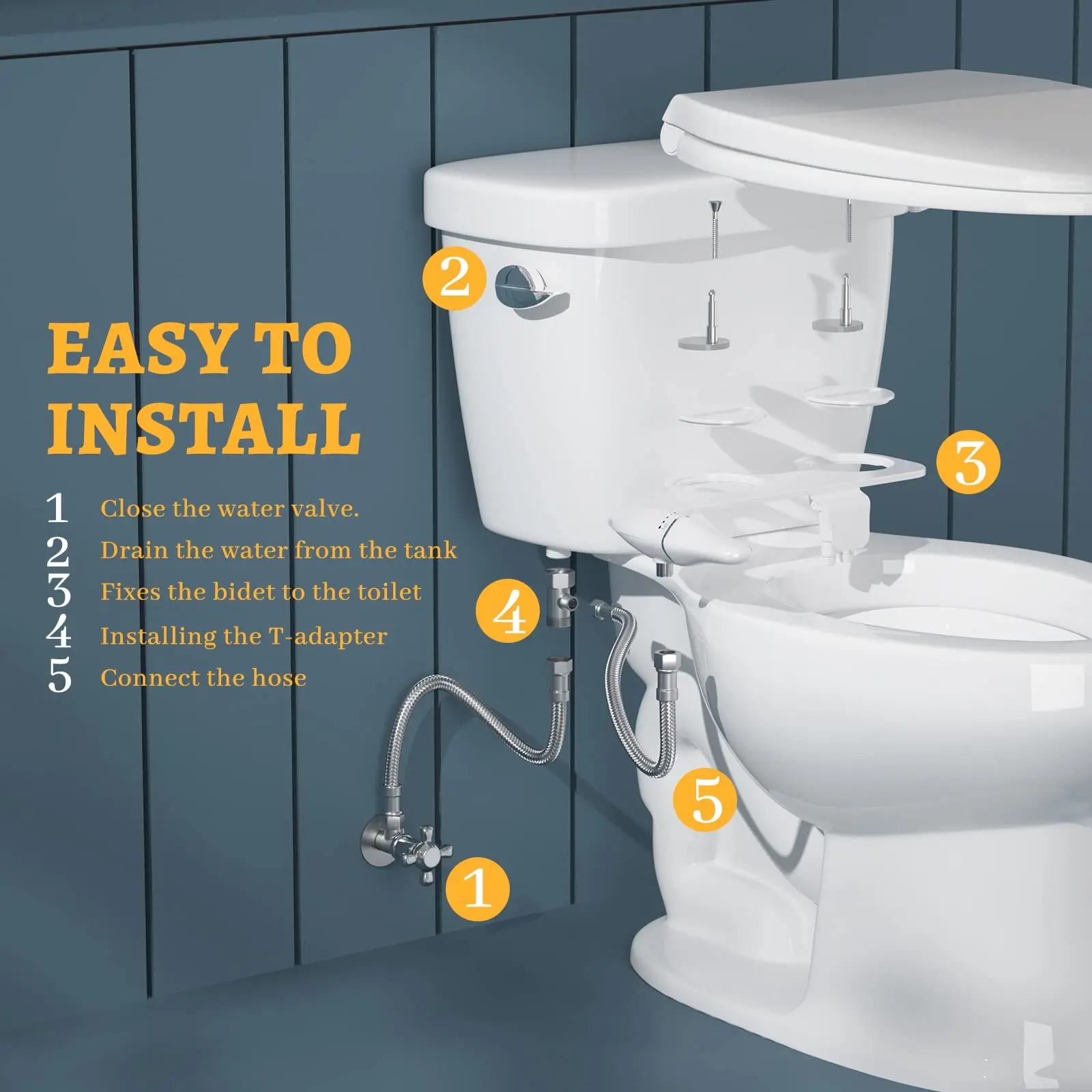 EASY TO INSTALL

1 Close the water valve.
2 Drain the water from the tank
3 Fixes the bidet to the toilet
4 Installing the T-adapter
5 Connect the hose

2

3

4

5

1