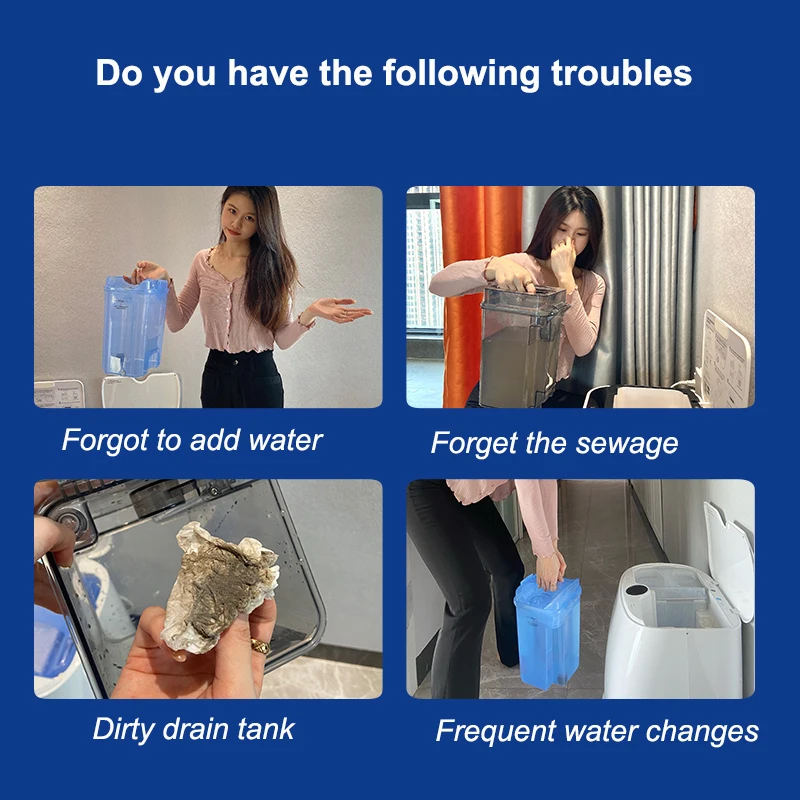 Do you have the following troubles

Forgot to add water

Forget the sewage

Dirty drain tank

Frequent water changes