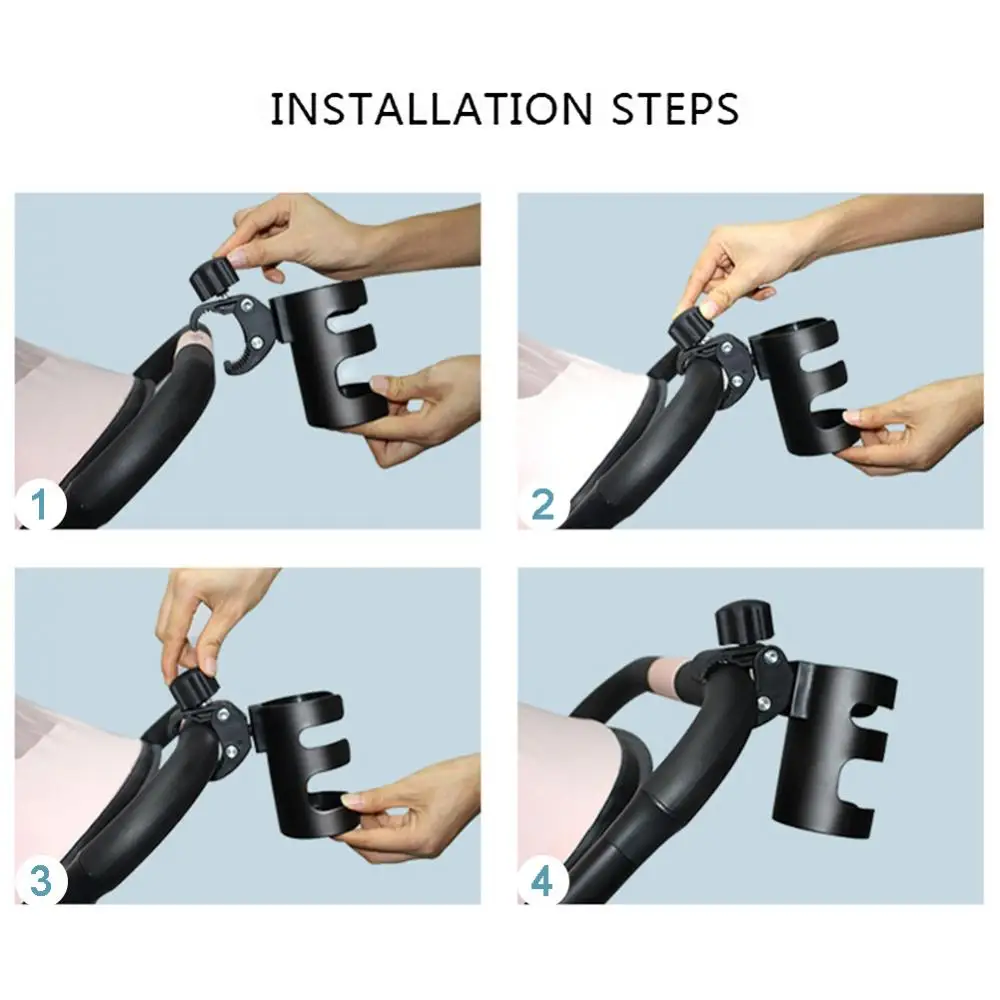 INSTALLATION STEPS

1

2

3

4