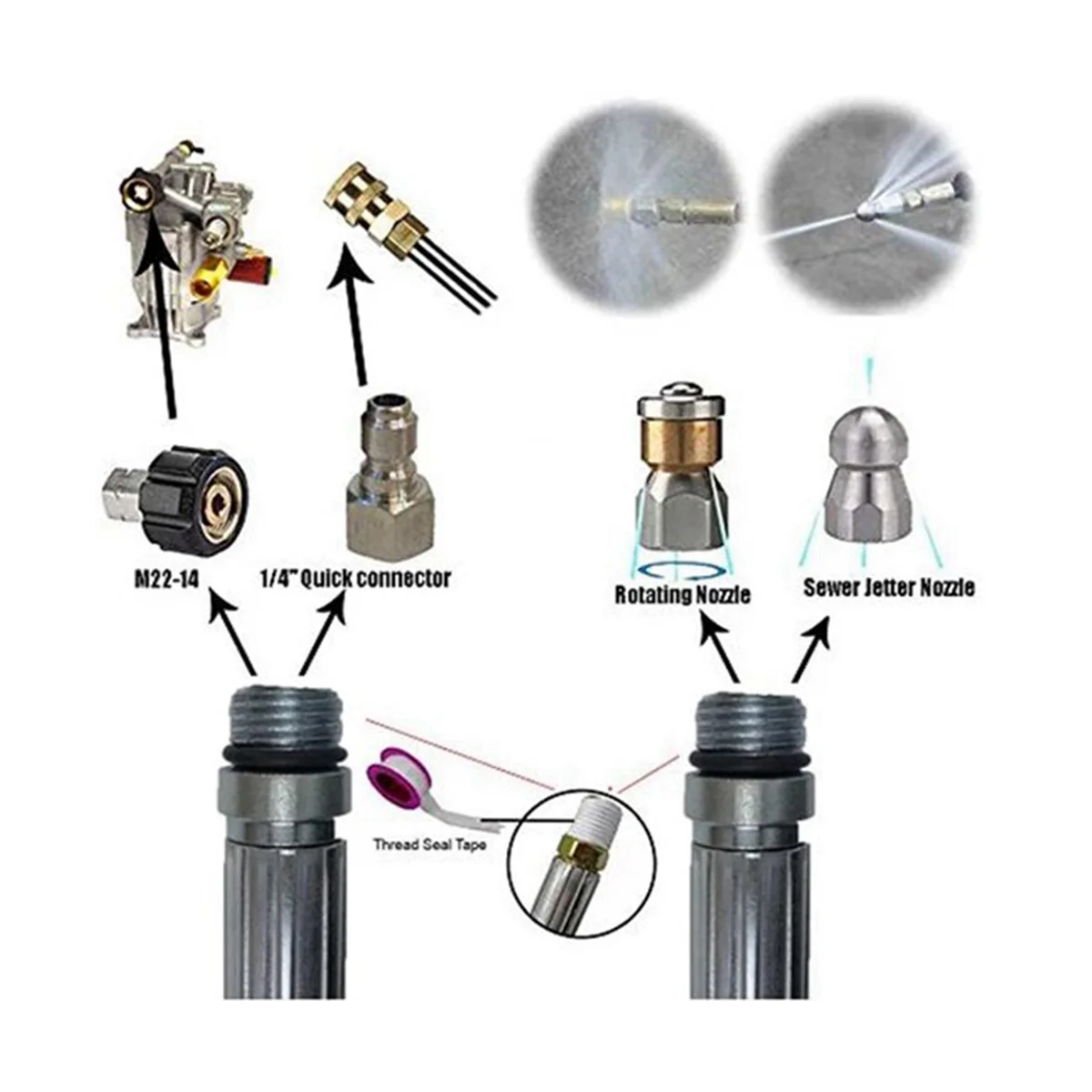 M22-14

1/4" Quick connector

Rotating Nozzle

Sewer Jetter Nozzle

Thread Seal Tape