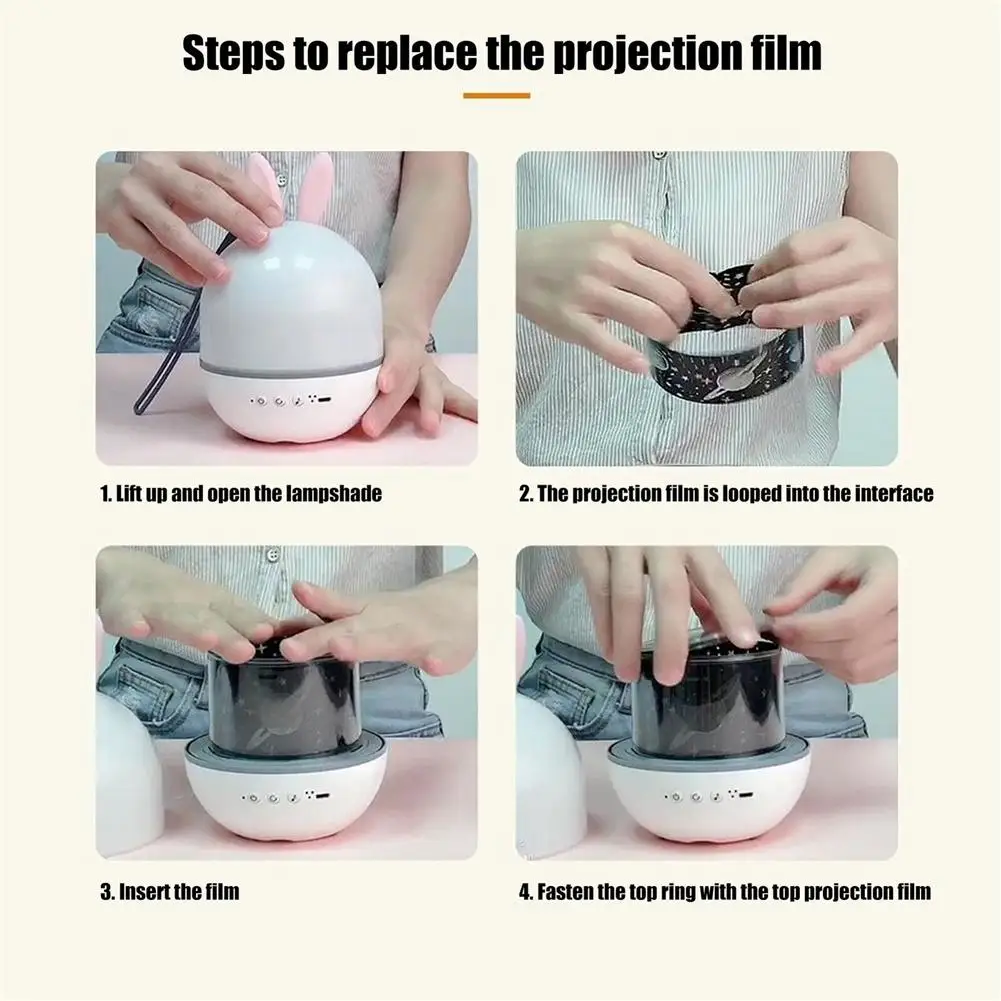 Steps to replace the projection film

1. Lift up and open the lampshade

2. The projection film is looped into the interface

3. Insert the film

4. Fasten the top ring with the top projection film