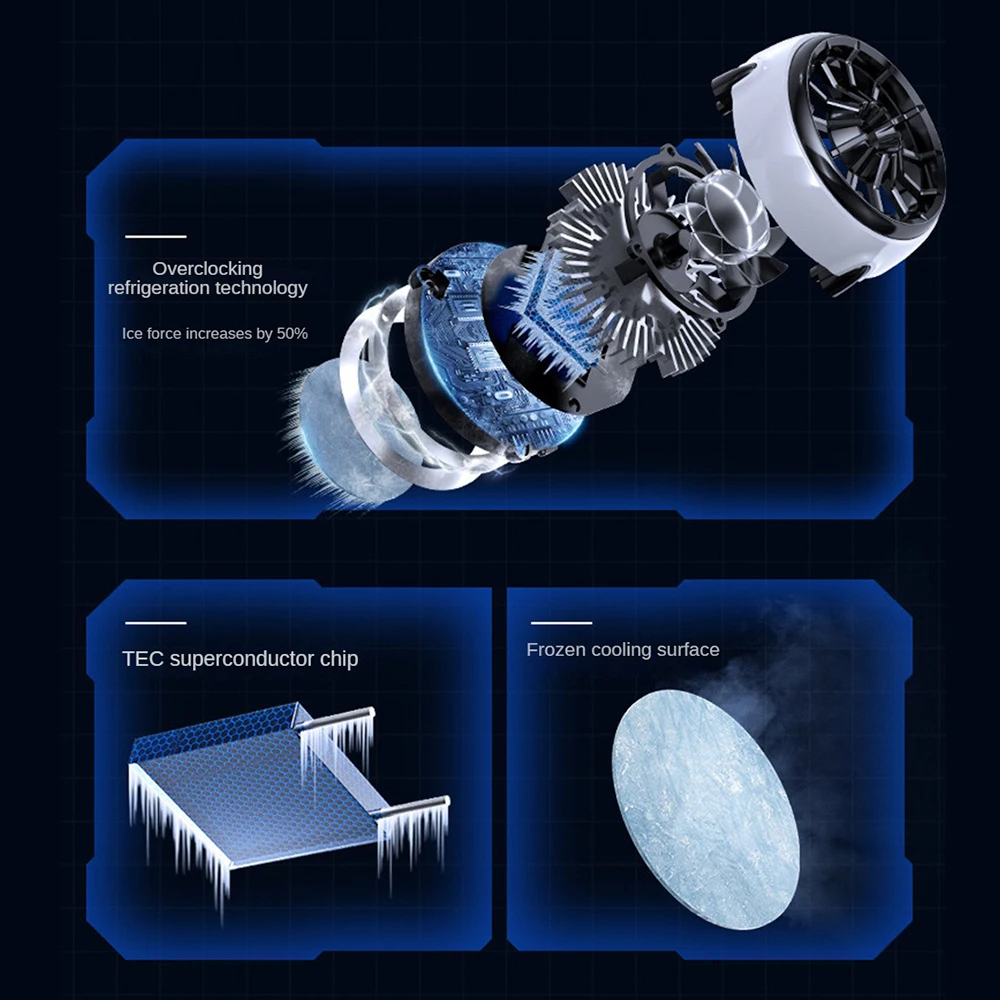 Overclocking refrigeration technology

Ice force increases by 50%

TEC superconductor chip

Frozen cooling surface