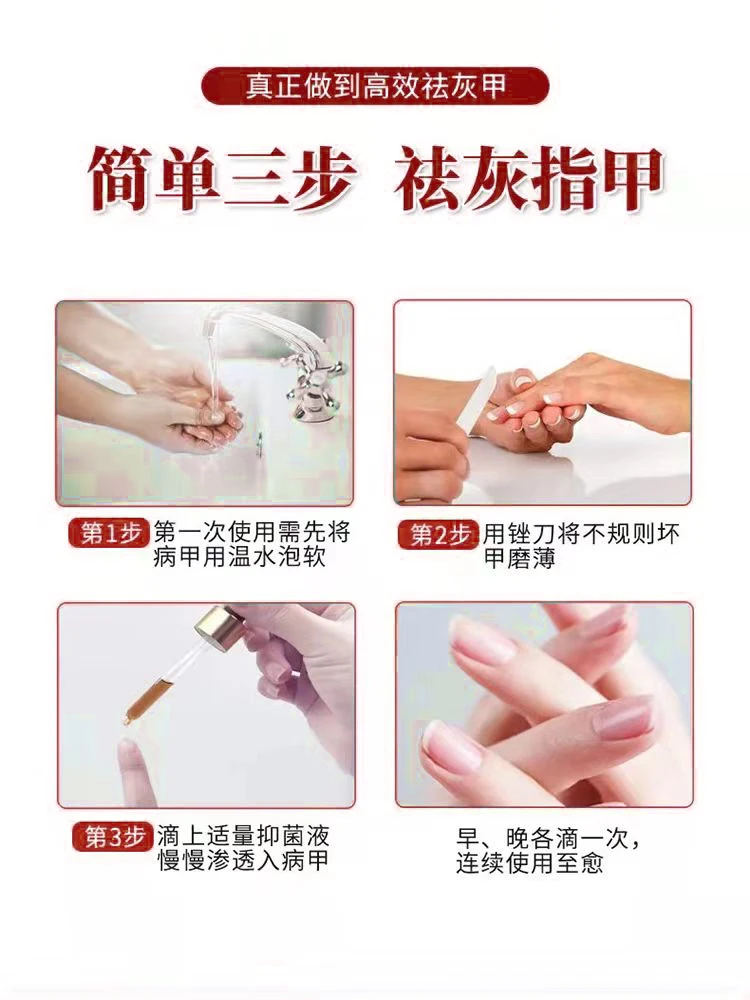 真正做到高效祛灰甲

简单三步 祛灰指甲

第1步 第一次使用需先将病甲用温水泡软

第2步 用锉刀将不规则坏甲磨薄

第3步 滴上适量抑菌液慢慢渗透入病甲

早、晚各滴一次，连续使用至愈