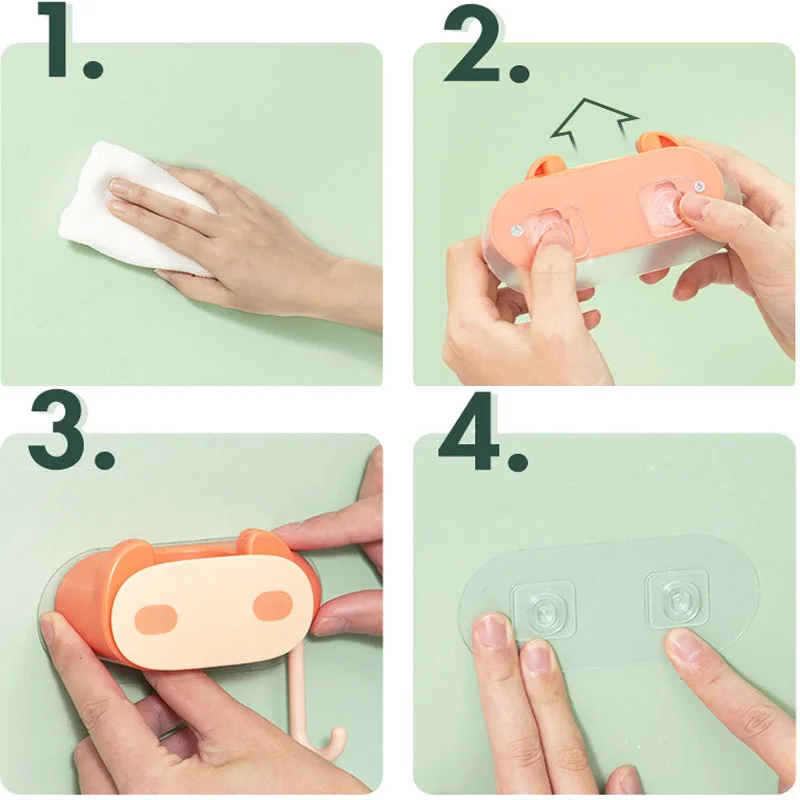 1.

2.

3.

4.