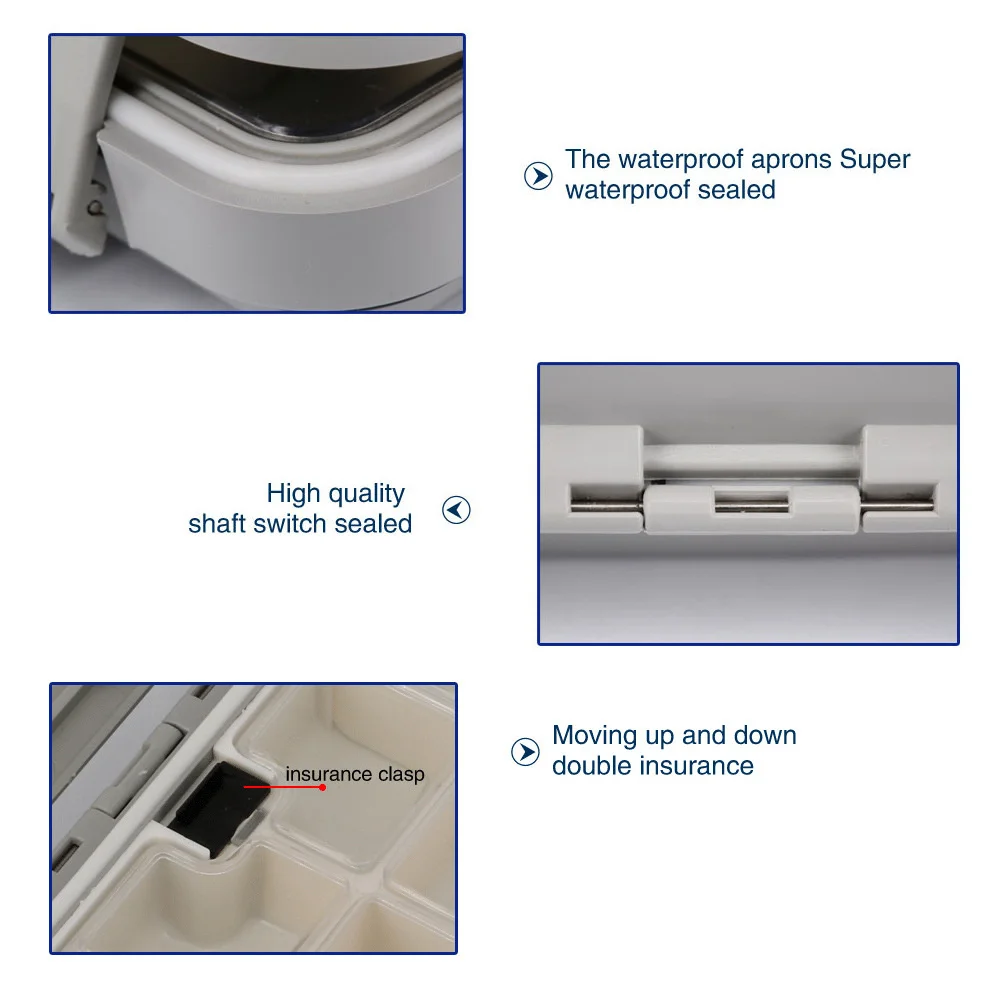 The waterproof aprons Super waterproof sealed

High quality shaft switch sealed

insurance clasp

Moving up and down double insurance