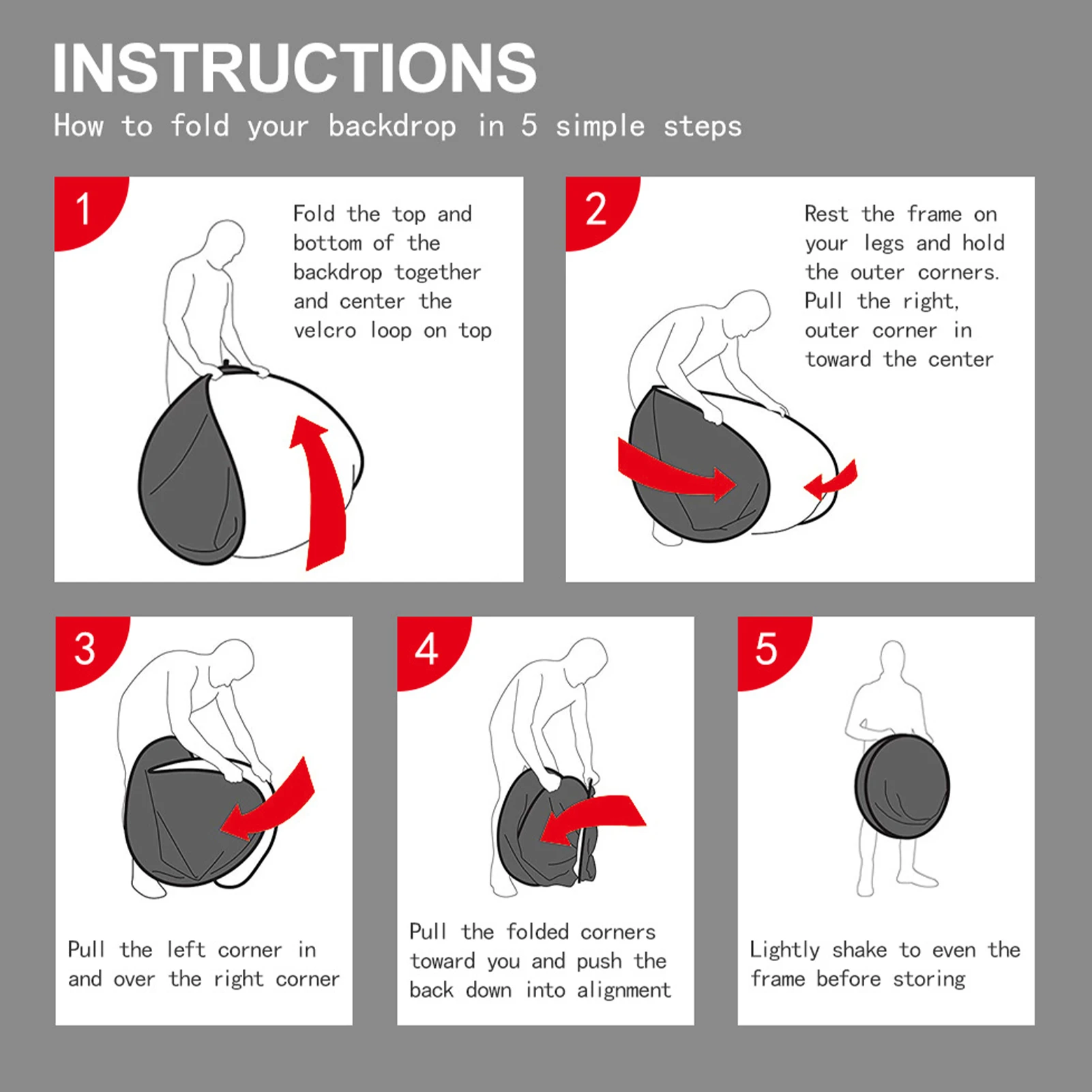 INSTRUCTIONS

How to fold your backdrop in 5 simple steps

1

Fold the top and bottom of the backdrop together and center the velcro loop on top

2

Rest the frame on your legs and hold the outer corners. Pull the right, outer corner in toward the center

3

Pull the left corner in and over the right corner

4

Pull the folded corners toward you and push the back down into alignment

5

Lightly shake to even the frame before storing