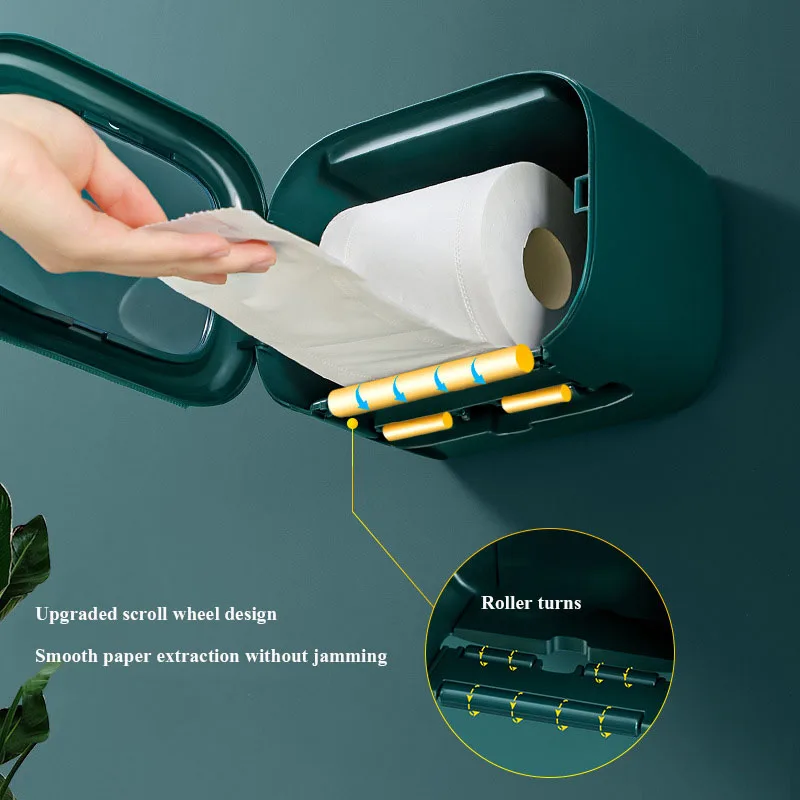 Upgraded scroll wheel design

Smooth paper extraction without jamming

Roller turns