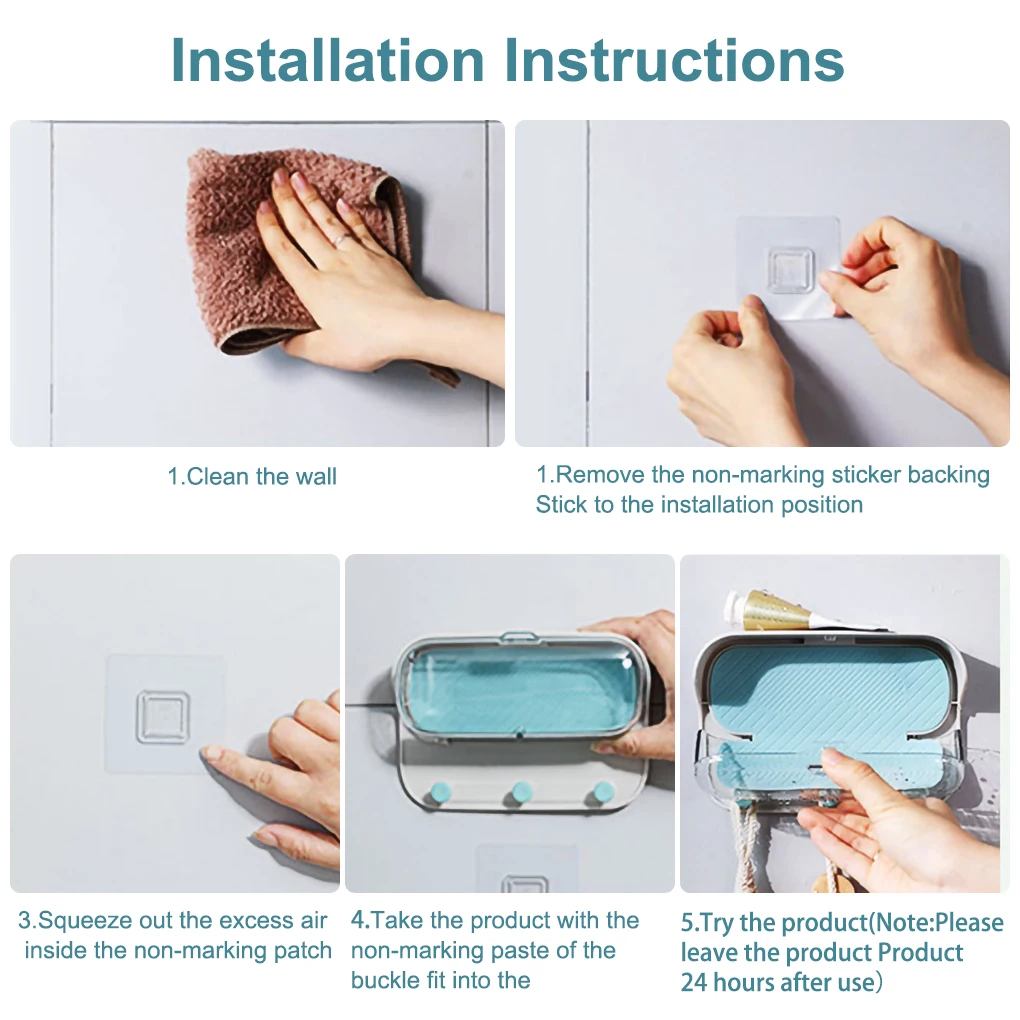 Installation Instructions

1.Clean the wall

1.Remove the non-marking sticker backing
Stick to the installation position

3.Squeeze out the excess air inside the non-marking patch

4.Take the product with the non-marking paste of the buckle fit into the

5.Try the product(Note:Please leave the product Product 24 hours after use)