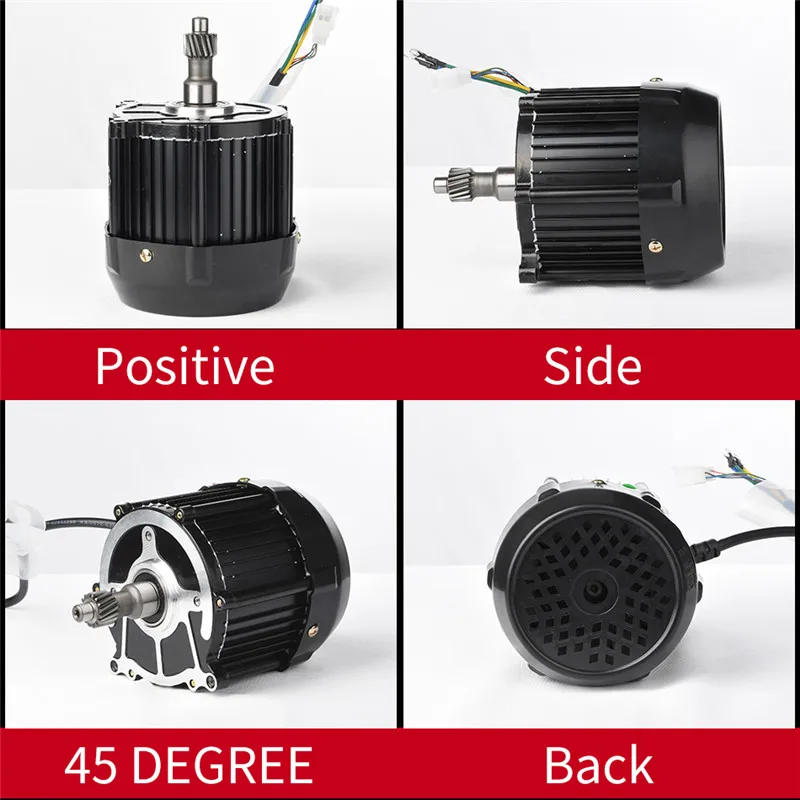 Positive

Side

45 DEGREE

Back