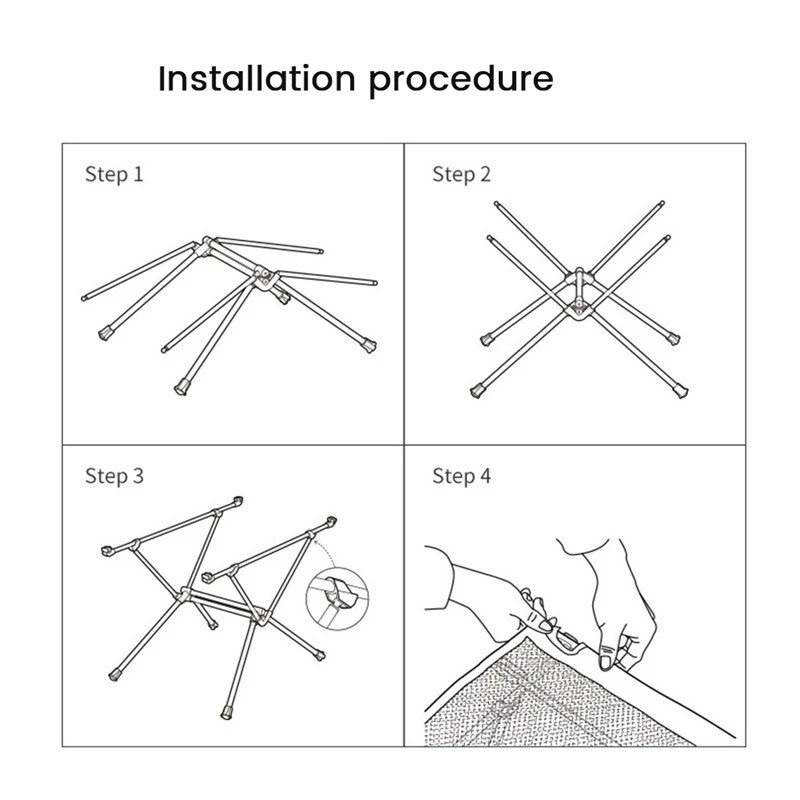 Installation procedure

Step 1

Step 2

Step 3

Step 4