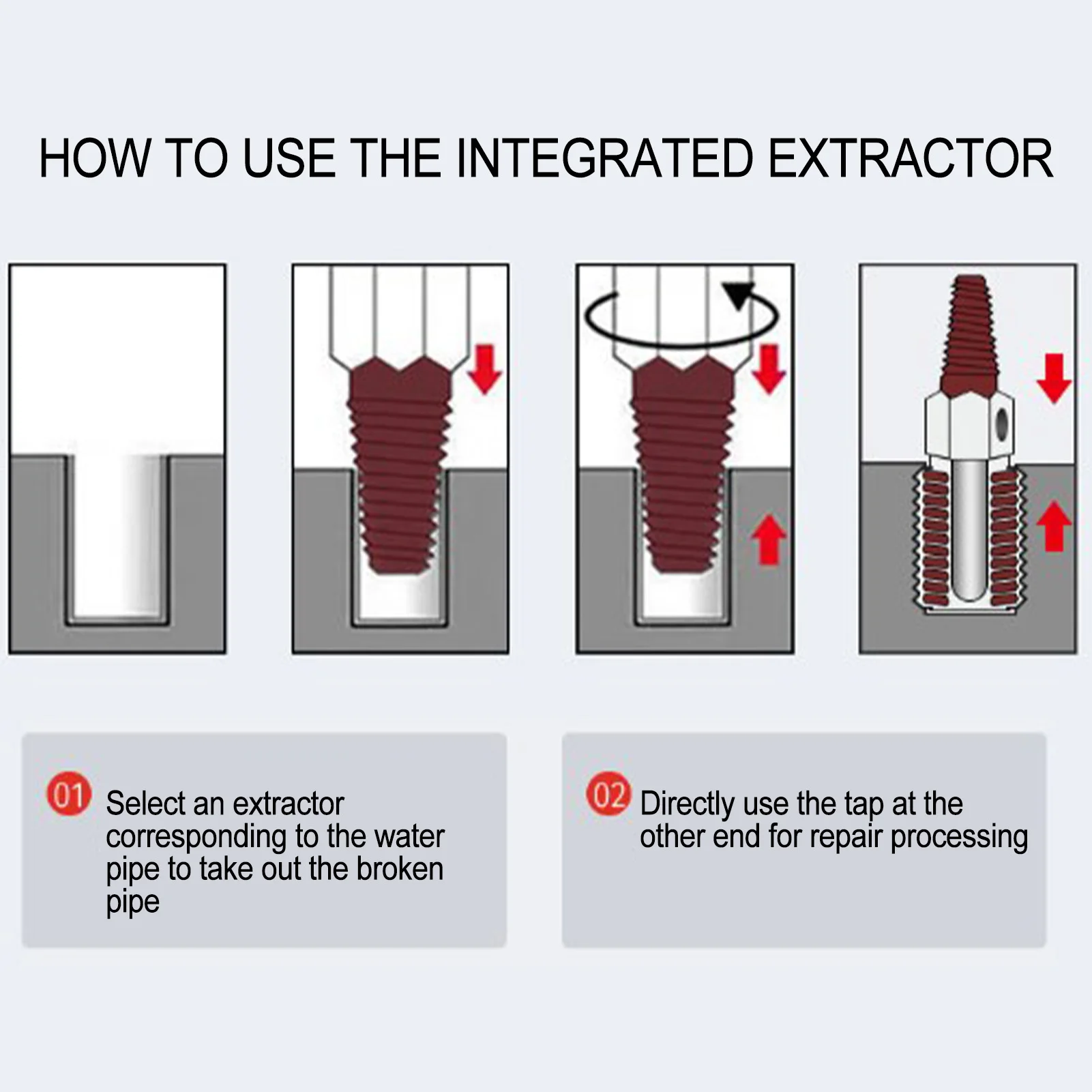 HOW TO USE THE INTEGRATED EXTRACTOR

01 Select an extractor corresponding to the water pipe to take out the broken pipe

02 Directly use the tap at the other end for repair processing