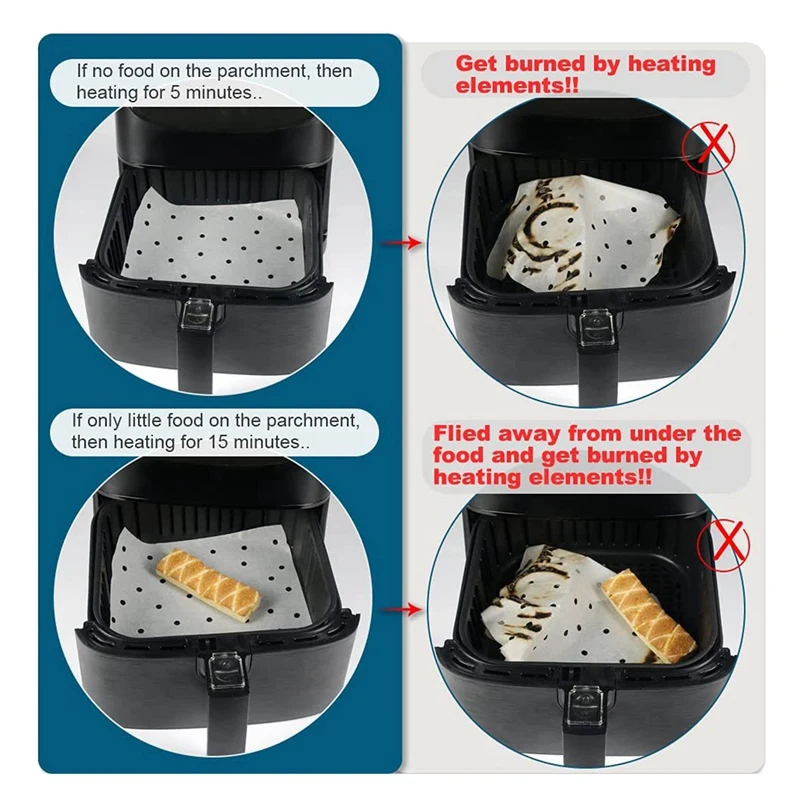 If no food on the parchment, then heating for 5 minutes..

Get burned by heating elements!!

If only little food on the parchment, then heating for 15 minutes..

Flied away from under the food and get burned by heating elements!!