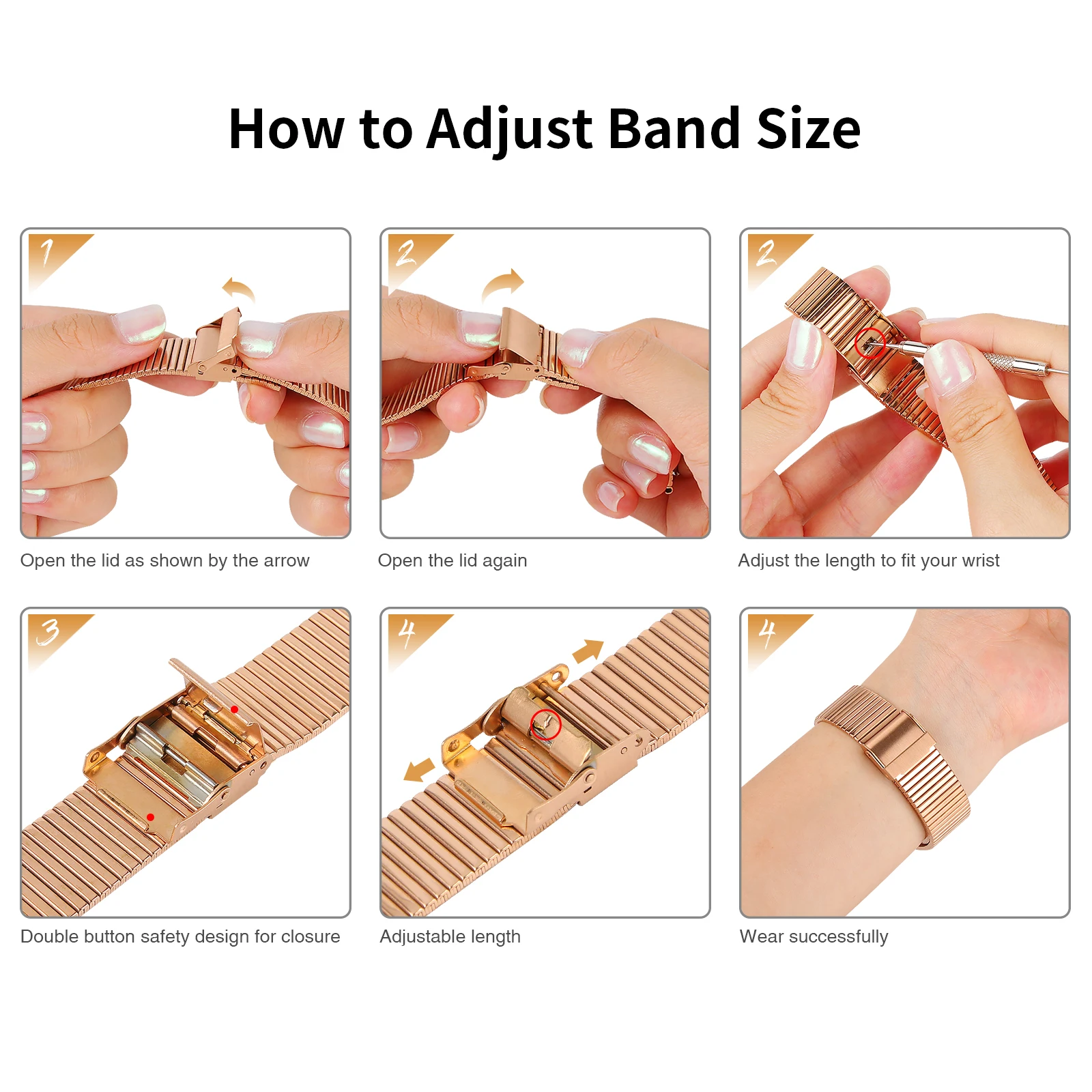 How to Adjust Band Size

1

Open the lid as shown by the arrow

2

Open the lid again

2

Adjust the length to fit your wrist

3

Double button safety design for closure

4

Adjustable length

4

Wear successfully