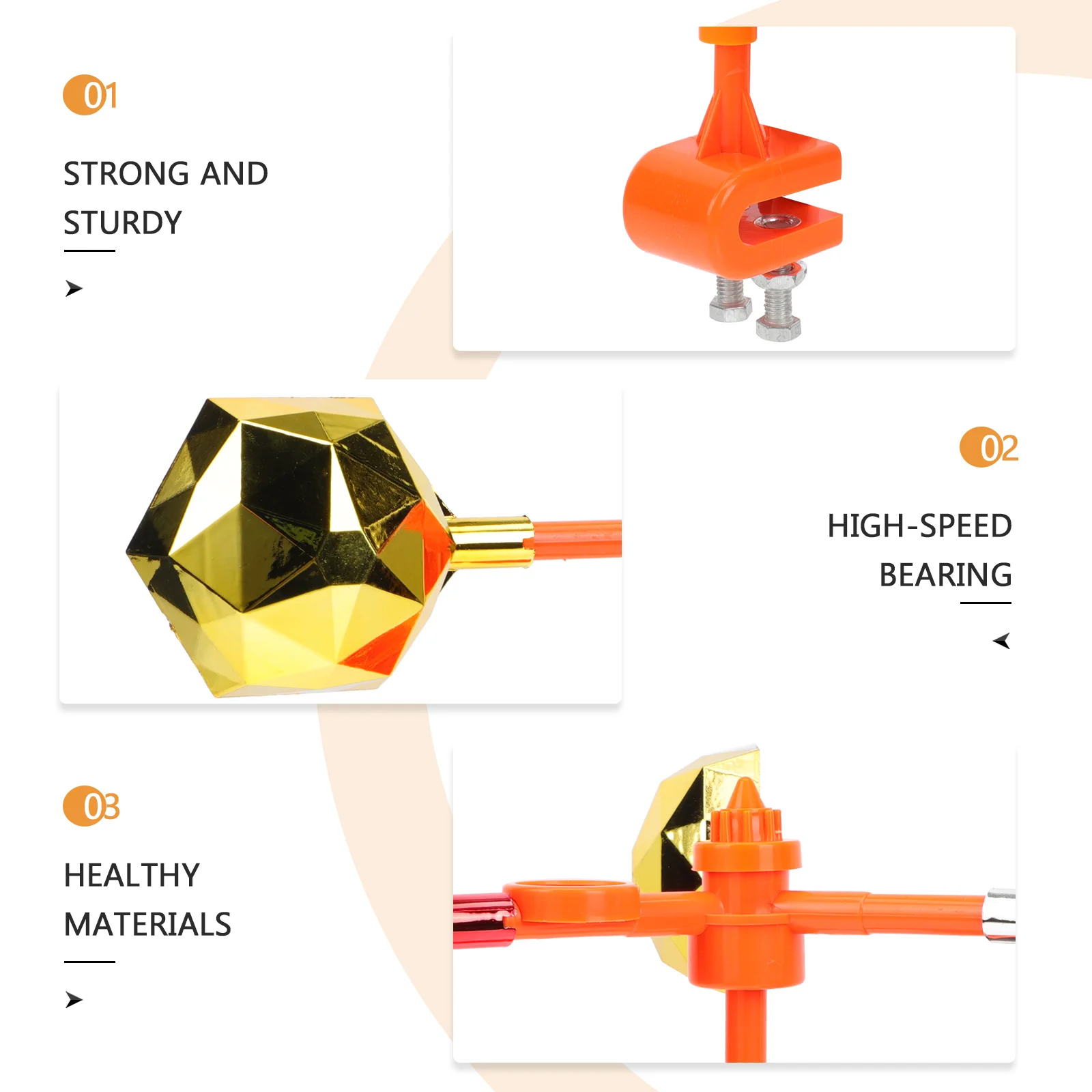 01

STRONG AND STURDY

02

HIGH-SPEED BEARING

03

HEALTHY MATERIALS