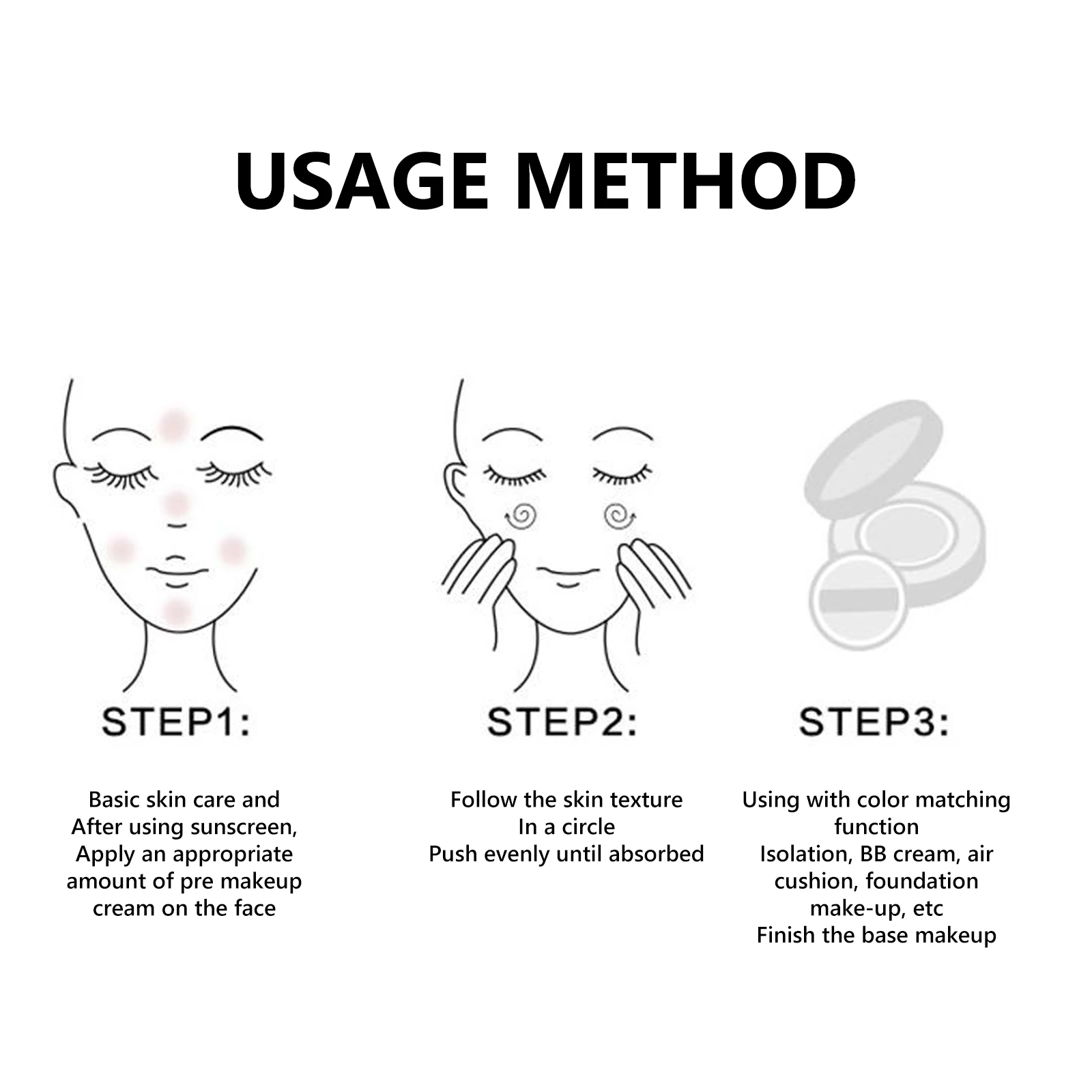 USAGE METHOD

STEP1:

Basic skin care and
After using sunscreen,
Apply an appropriate
amount of pre makeup
cream on the face

STEP2:

Follow the skin texture
In a circle
Push evenly until absorbed

STEP3:

Using with color matching function
Isolation, BB cream, air cushion, foundation make-up, etc
Finish the base makeup