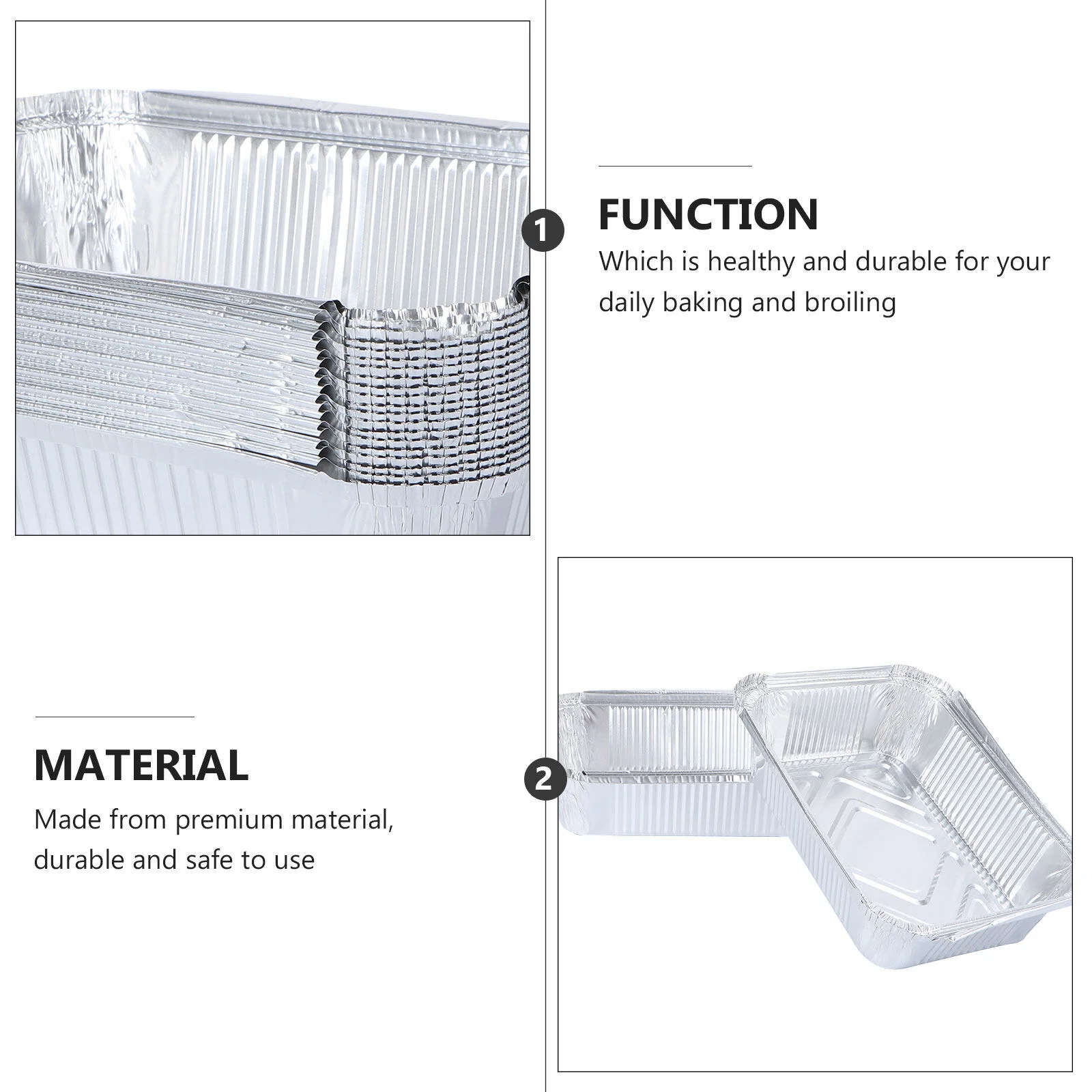 1

FUNCTION

Which is healthy and durable for your daily baking and broiling

MATERIAL

Made from premium material, durable and safe to use

2