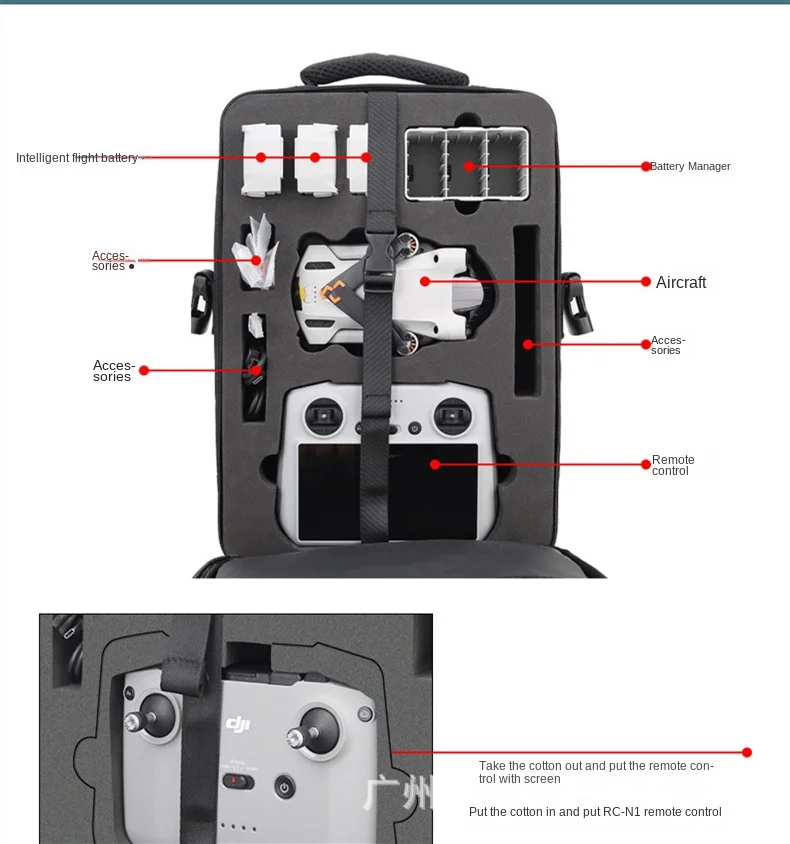 Intelligent flight battery

Battery Manager

Accessories

Aircraft

Accessories

Accessories

Remote control

dji

广州

Take the cotton out and put the remote control with screen

Put the cotton in and put RC-N1 remote control