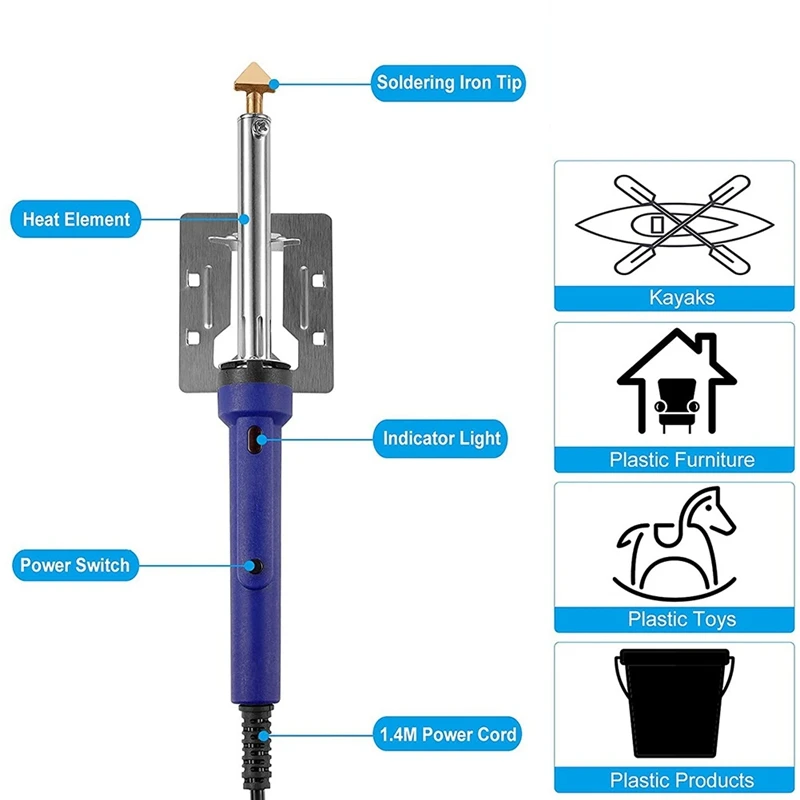 Soldering Iron Tip

Heat Element

Indicator Light

Power Switch

1.4M Power Cord

Kayaks

Plastic Furniture

Plastic Toys

Plastic Products