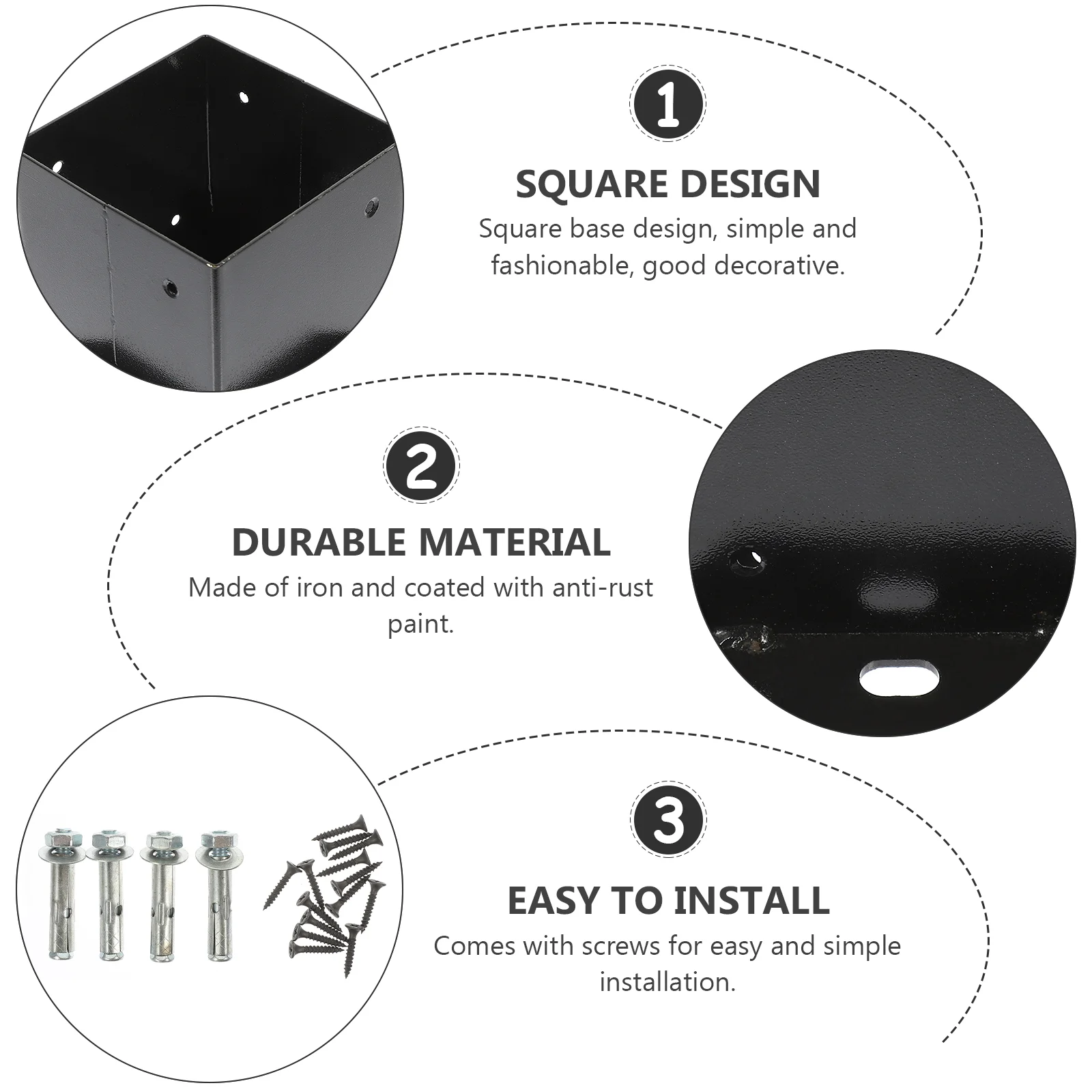 1

SQUARE DESIGN

Square base design, simple and fashionable, good decorative.

2

DURABLE MATERIAL

Made of iron and coated with anti-rust paint.

3

EASY TO INSTALL

Comes with screws for easy and simple installation.