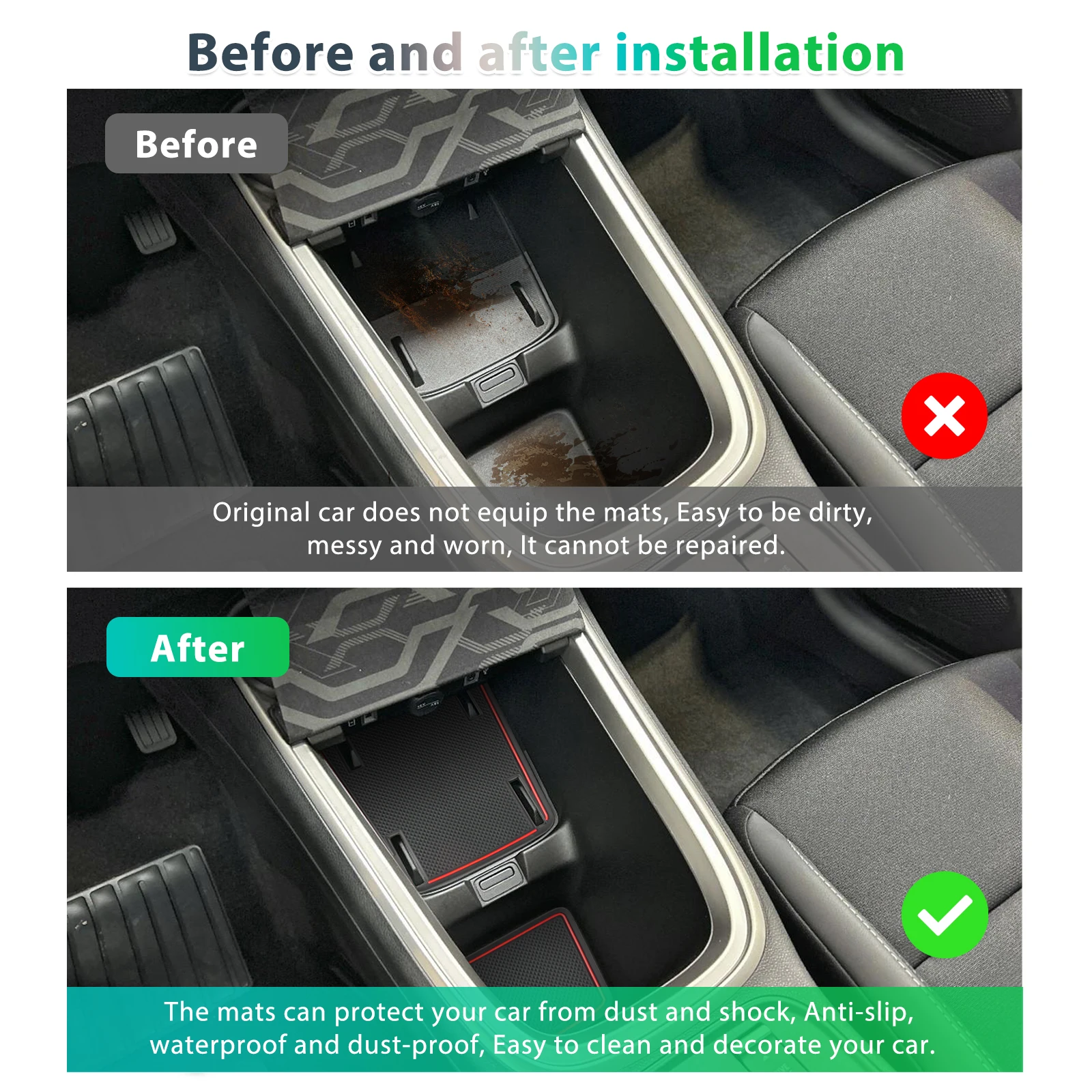 Before and after installation

Before

Original car does not equip the mats, Easy to be dirty, messy and worn, It cannot be repaired.

After

The mats can protect your car from dust and shock, Anti-slip, waterproof and dust-proof, Easy to clean and decorate your car.