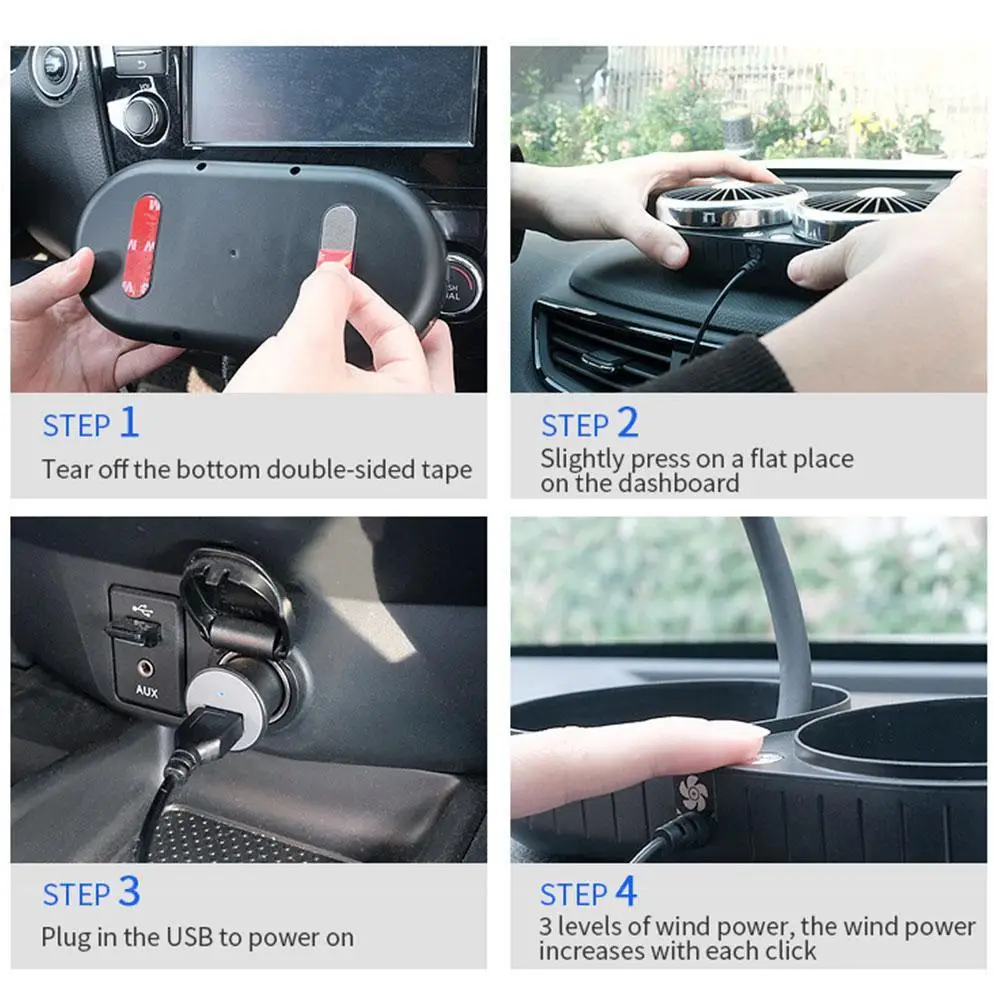 STEP 1
Tear off the bottom double-sided tape

STEP 2
Slightly press on a flat place on the dashboard

AUX

STEP 3
Plug in the USB to power on

STEP 4
3 levels of wind power, the wind power increases with each click