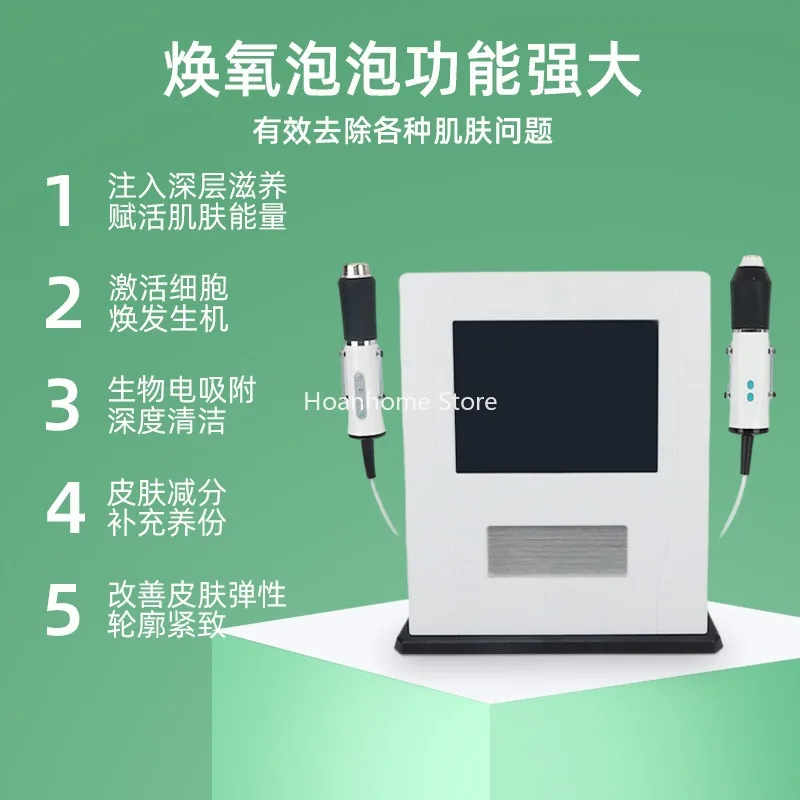 焕氧泡泡功能强大
有效去除各种肌肤问题

1 注入深层滋养
赋活肌肤能量

2 激活细胞
焕发生机

3 生物电吸附
深度清洁

4 皮肤减分
补充养份

5 改善皮肤弹性
轮廓紧致

Hoanhome Store