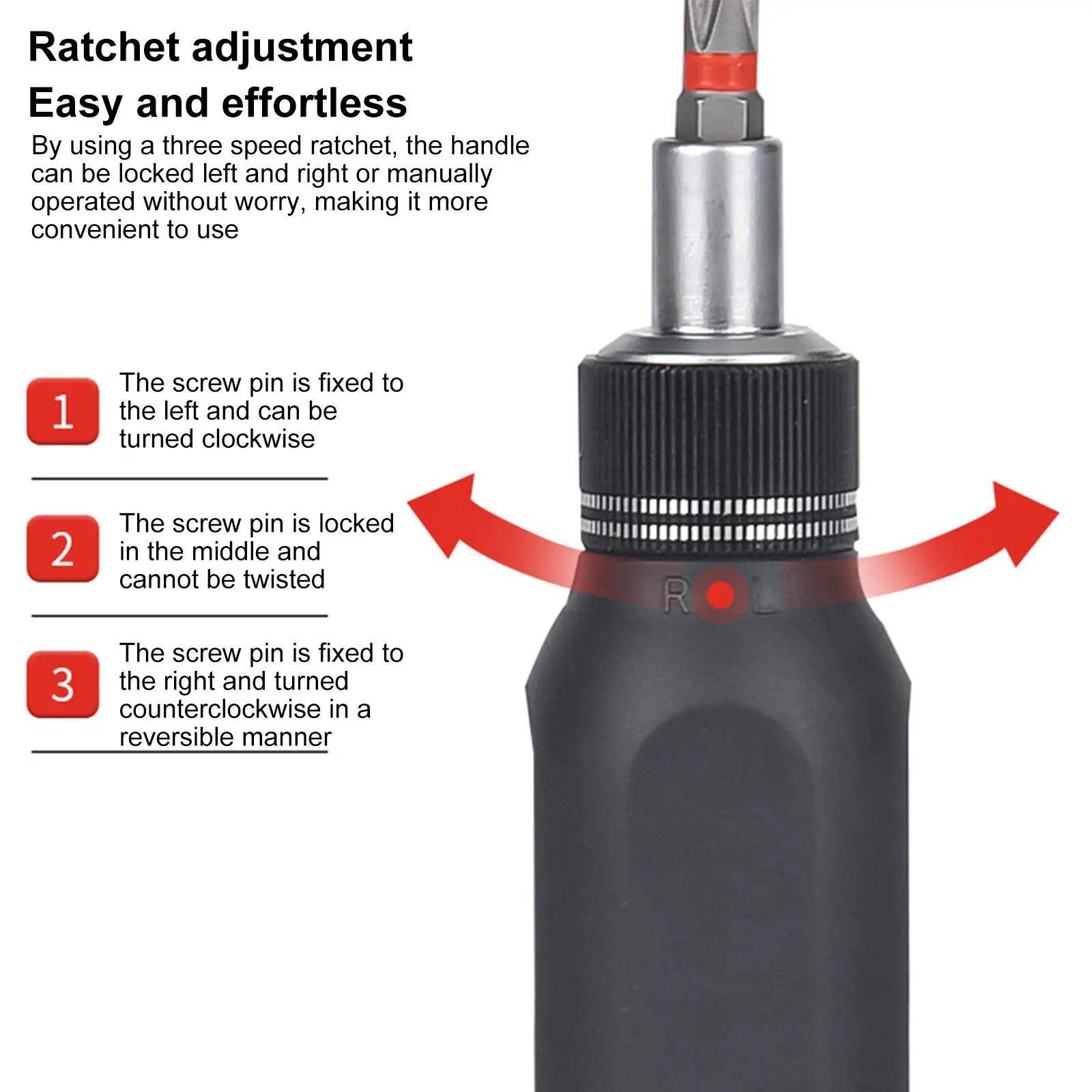 Ratchet adjustment
Easy and effortless
By using a three speed ratchet, the handle can be locked left and right or manually operated without worry, making it more convenient to use

1 The screw pin is fixed to the left and can be turned clockwise

2 The screw pin is locked in the middle and cannot be twisted

3 The screw pin is fixed to the right and turned counterclockwise in a reversible manner

R L