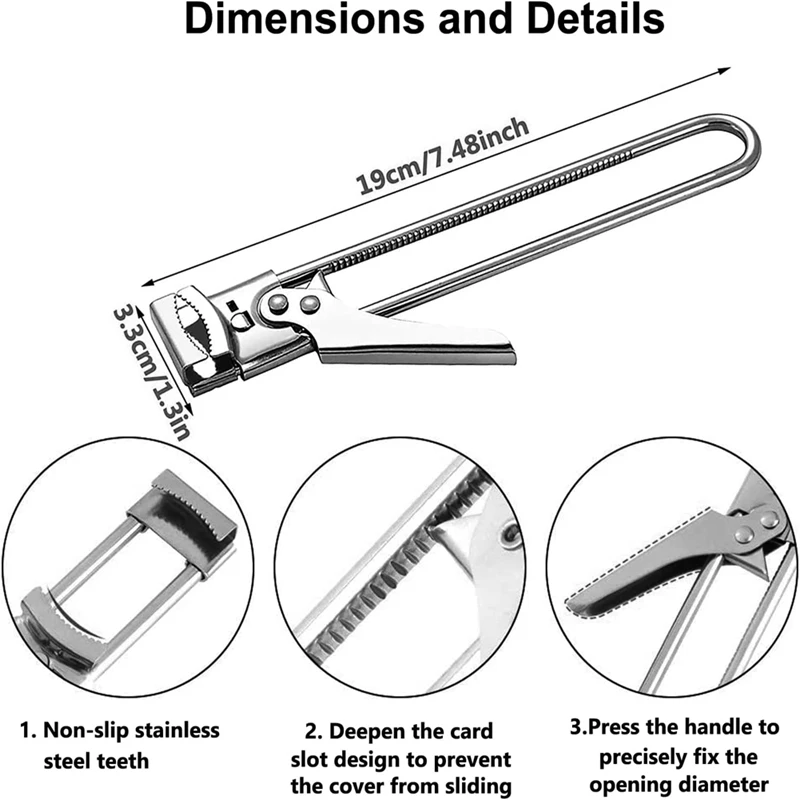 Dimensions and Details

19cm/7.48inch

3.3cm/1.3in

1. Non-slip stainless steel teeth

2. Deepen the card slot design to prevent the cover from sliding

3.Press the handle to precisely fix the opening diameter