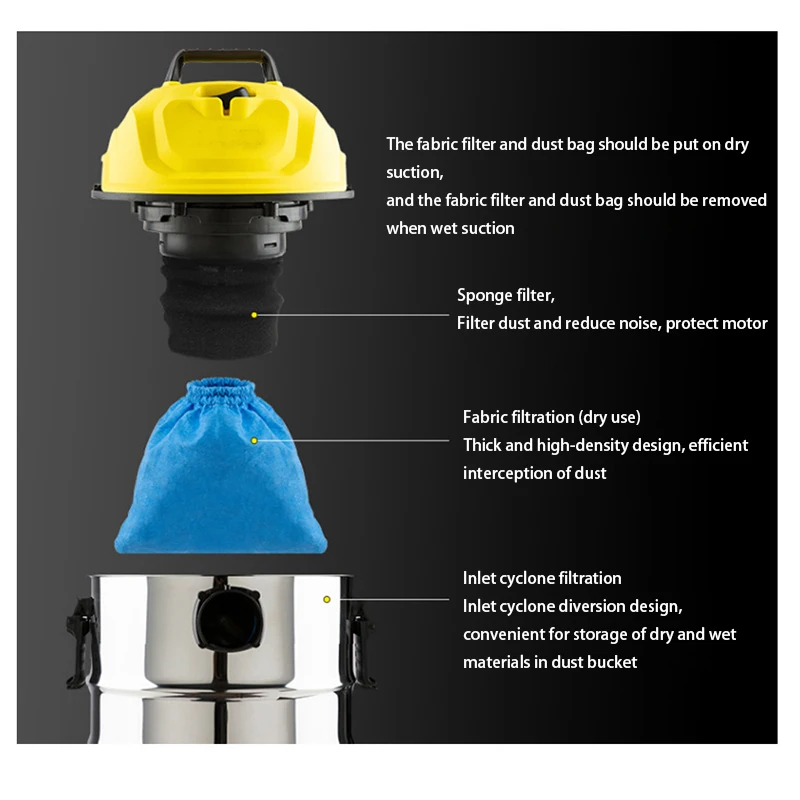 The fabric filter and dust bag should be put on dry suction,
and the fabric filter and dust bag should be removed when wet suction

Sponge filter,
Filter dust and reduce noise, protect motor

Fabric filtration (dry use)
Thick and high-density design, efficient interception of dust

Inlet cyclone filtration
Inlet cyclone diversion design, convenient for storage of dry and wet materials in dust bucket