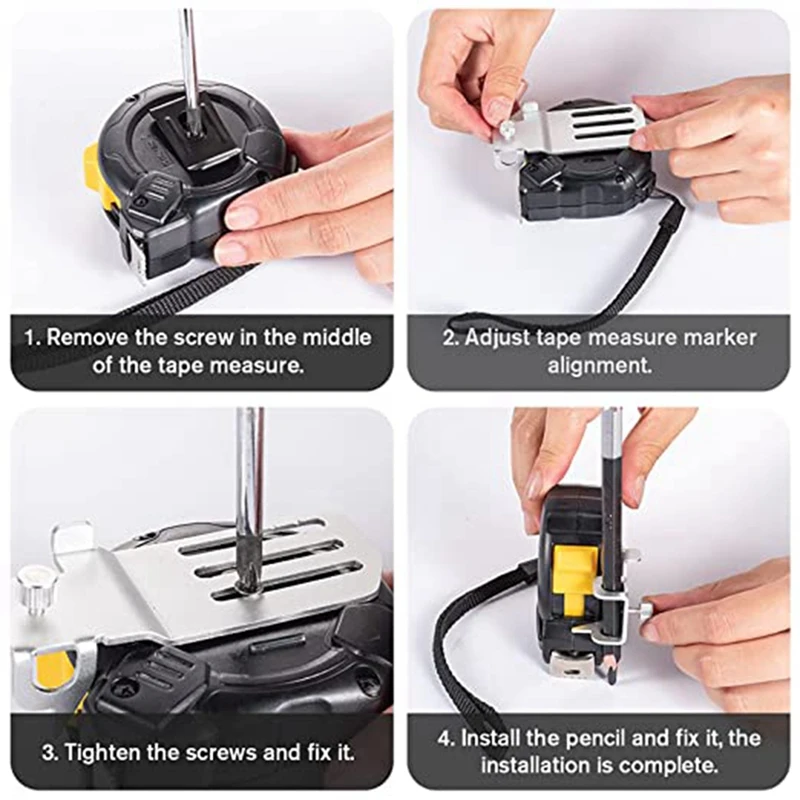 1. Remove the screw in the middle of the tape measure.

2. Adjust tape measure marker alignment.

3. Tighten the screws and fix it.

4. Install the pencil and fix it, the installation is complete.