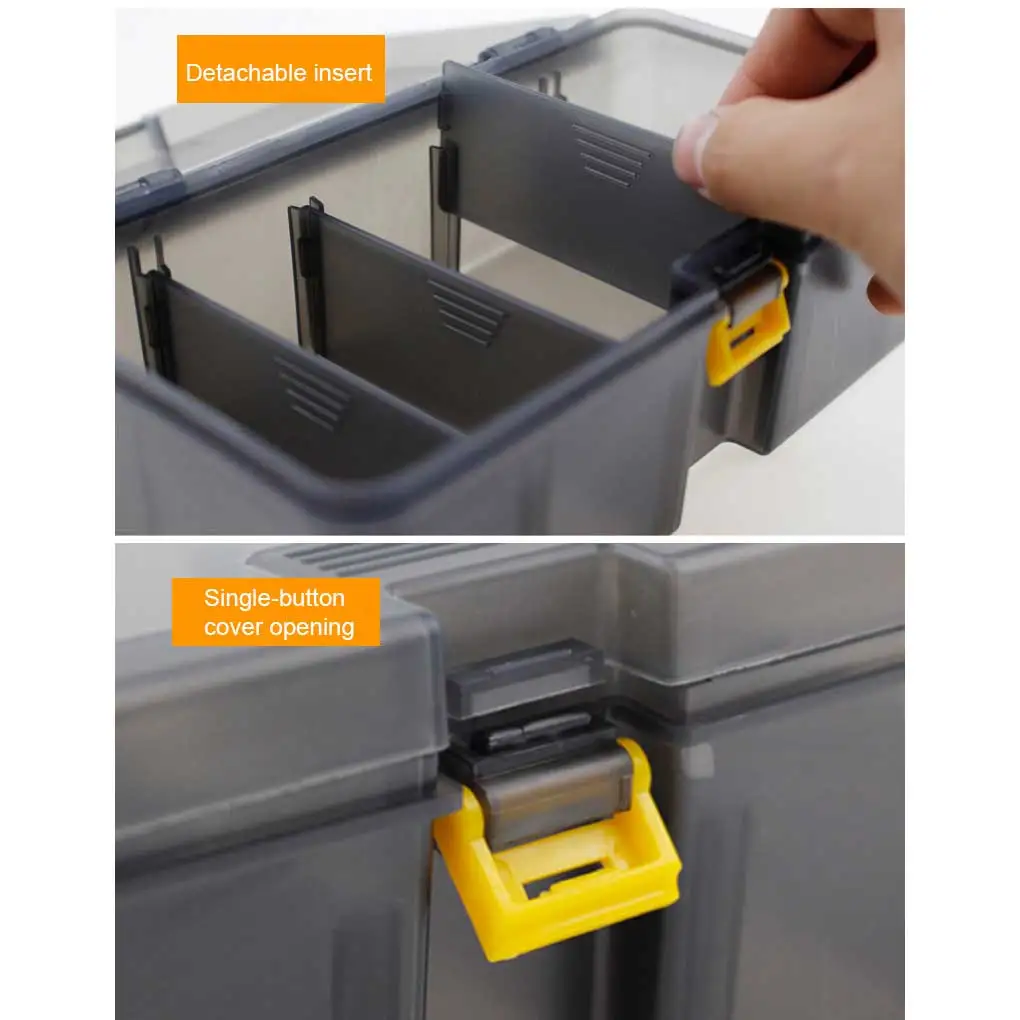 Detachable insert

Single-button cover opening