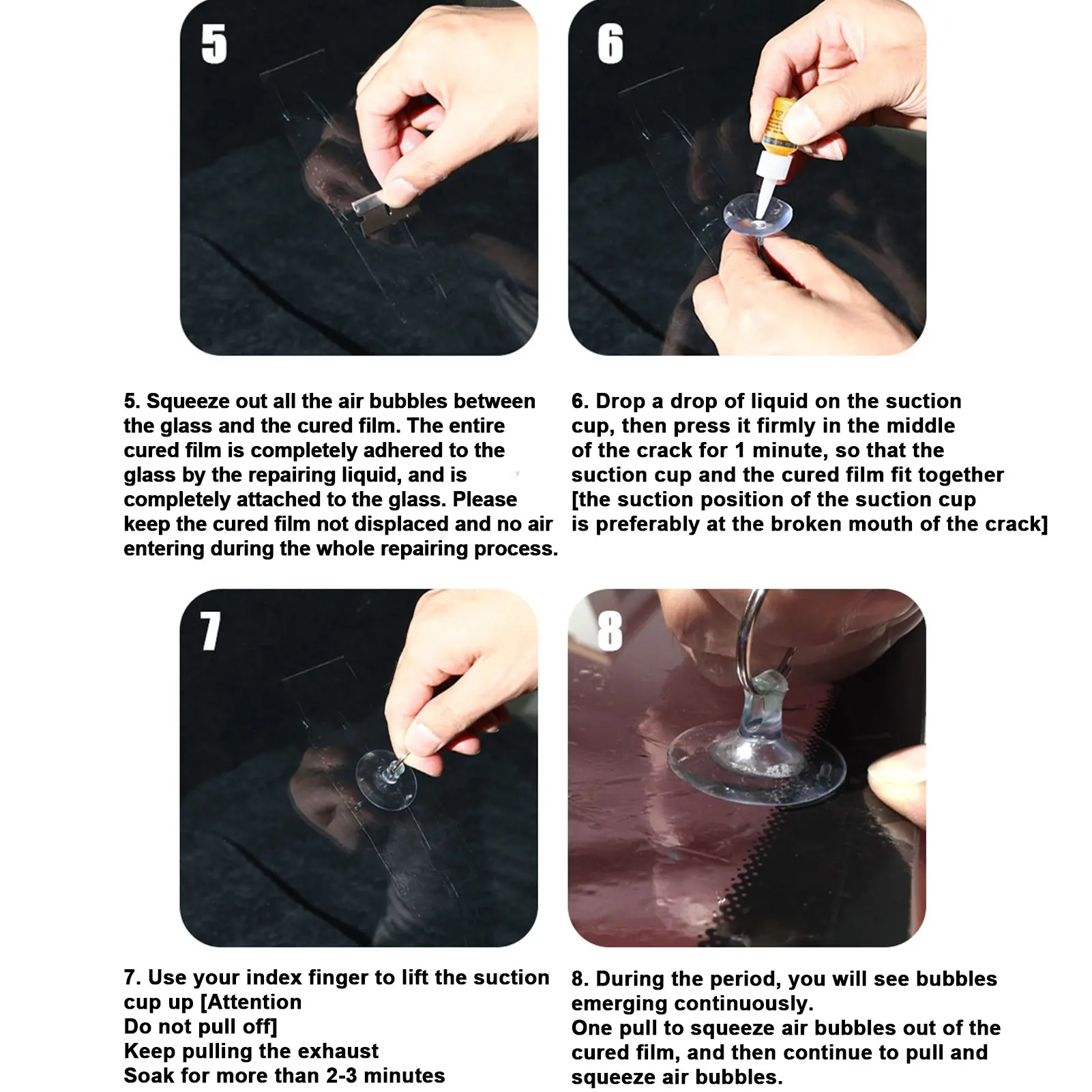 5

6

5. Squeeze out all the air bubbles between the glass and the cured film. The entire cured film is completely adhered to the glass by the repairing liquid, and is completely attached to the glass. Please keep the cured film not displaced and no air entering during the whole repairing process.

6. Drop a drop of liquid on the suction cup, then press it firmly in the middle of the crack for 1 minute, so that the suction cup and the cured film fit together [the suction position of the suction cup is preferably at the broken mouth of the crack]

7

8

7. Use your index finger to lift the suction cup up [Attention
Do not pull off]
Keep pulling the exhaust
Soak for more than 2-3 minutes

8. During the period, you will see bubbles emerging continuously.
One pull to squeeze air bubbles out of the cured film, and then continue to pull and squeeze air bubbles.