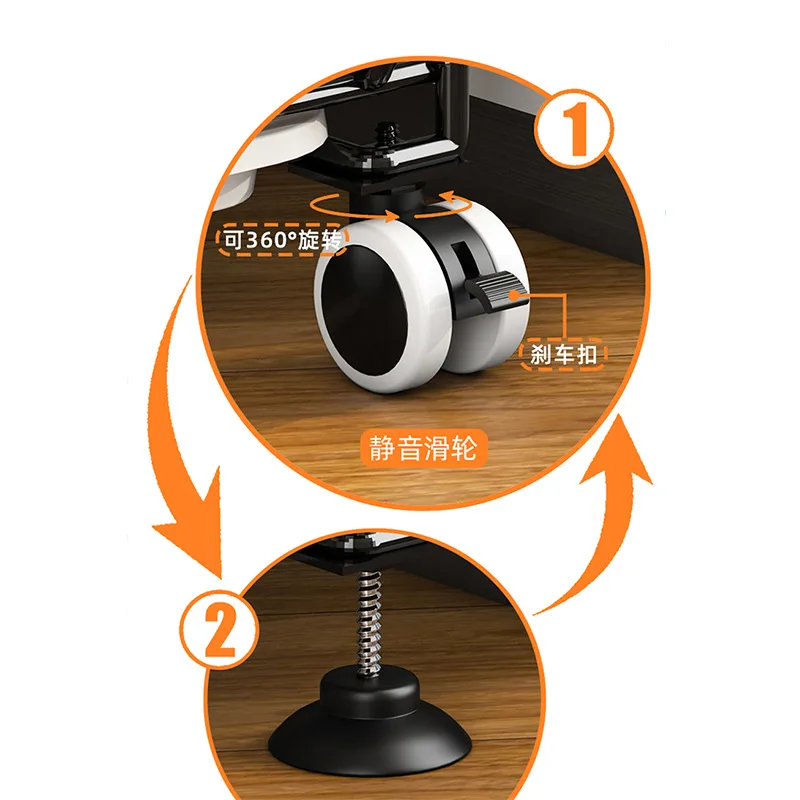 1

可360°旋转

刹车扣

静音滑轮

2